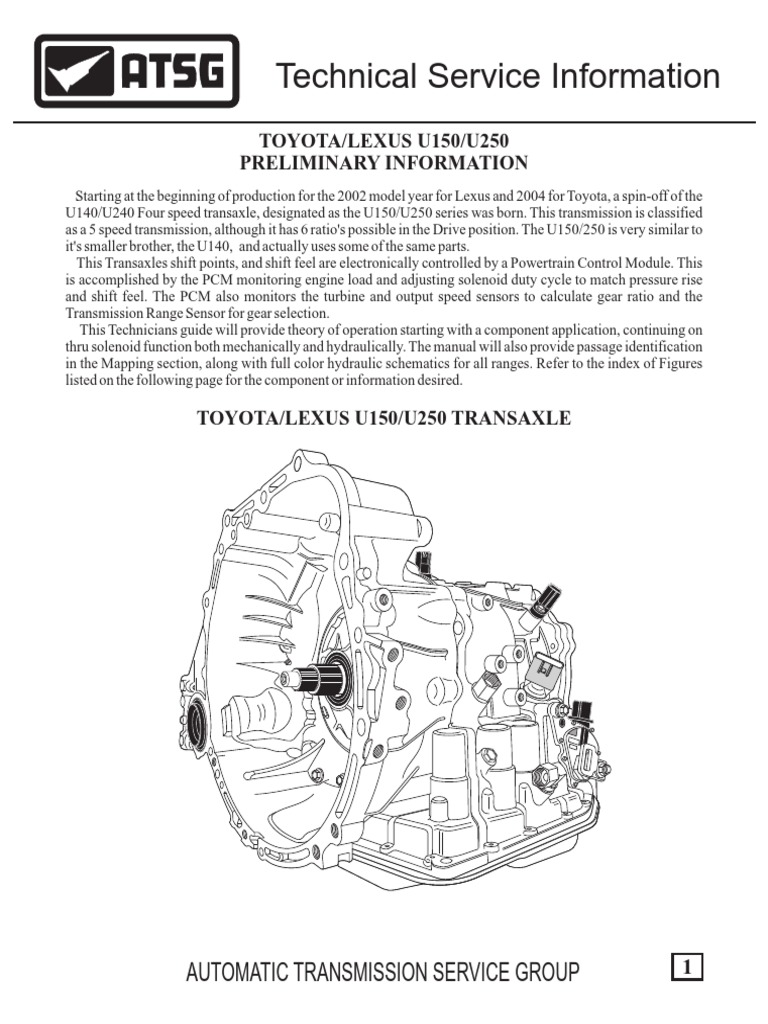 ATSG

Technical Service Information

TOYOTA/LEXUS U150/U250
PRELIMINARY INFORMATION

Starting at the beginning of production for the 2002 model year for Lexus and 2004 for Toyota, a spin-off of the U140/U240 Four speed transaxle, designated as the U150/U250 series was born. This transmission is classified as a 5 speed transmission, although it has 6 ratio's possible in the Drive position. The U150/250 is very similar to it's smaller brother, the U140, and actually uses some of the same parts.

This Transaxles shift points, and shift feel are electronically controlled by a Powertrain Control Module. This is accomplished by the PCM monitoring engine load and adjusting solenoid duty cycle to match pressure rise and shift feel. The PCM also monitors the turbine and output speed sensors to calculate gear ratio and the Transmission Range Sensor for gear selection.

This Technicians guide will provide theory of operation starting with a component application, continuing on thru solenoid function both mechanically and hydraulically. The manual will also provide passage identification in the Mapping section, along with full color hydraulic schematics for all ranges. Refer to the index of Figures listed on the following page for the component or information desired.

TOYOTA/LEXUS U150/U250 TRANSAXLE

AUTOMATIC TRANSMISSION SERVICE GROUP

1