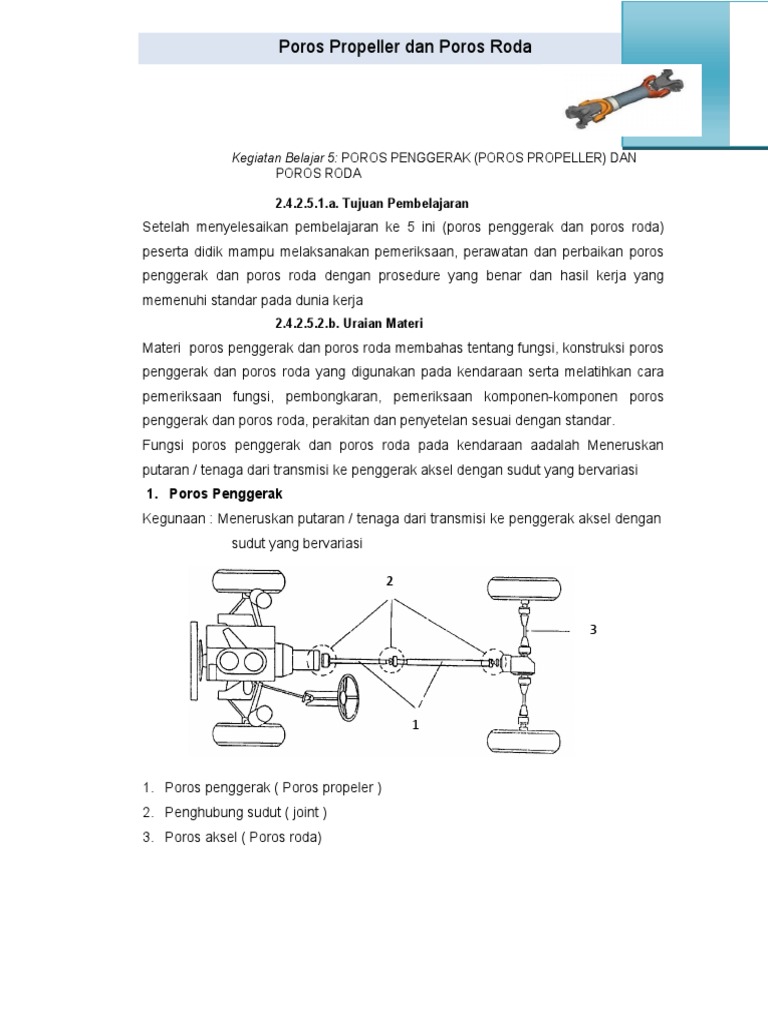 Poros Propeller dan Poros Roda

Kegiatan Belajar 5: POROS PENGGERAK (POROS PROPELLER) DAN POROS RODA

2.4.2.5.1.a. Tujuan Pembelajaran

Setelah menyelesaikan pembelajaran ke 5 ini (poros penggerak dan poros roda) peserta didik mampu melaksanakan pemeriksaan, perawatan dan perbaikan poros penggerak dan poros roda dengan prosedure yang benar dan hasil kerja yang memenuhi standar pada dunia kerja

2.4.2.5.2.b. Uraian Materi

Materi poros penggerak dan poros roda membahas tentang fungsi, konstruksi poros penggerak dan poros roda yang digunakan pada kendaraan serta melatihkan cara pemeriksaan fungsi, pembongkaran, pemeriksaan komponen-komponen poros penggerak dan poros roda, perakitan dan penyetelan sesuai dengan standar.

Fungsi poros penggerak dan poros roda pada kendaraan aadalah Meneruskan putaran / tenaga dari transmisi ke penggerak aksel dengan sudut yang bervariasi

1. Poros Penggerak

Kegunaan : Meneruskan putaran / tenaga dari transmisi ke penggerak aksel dengan sudut yang bervariasi

2

3

1

1. Poros penggerak ( Poros propeler )
2. Penghubung sudut ( joint )
3. Poros aksel ( Poros roda)