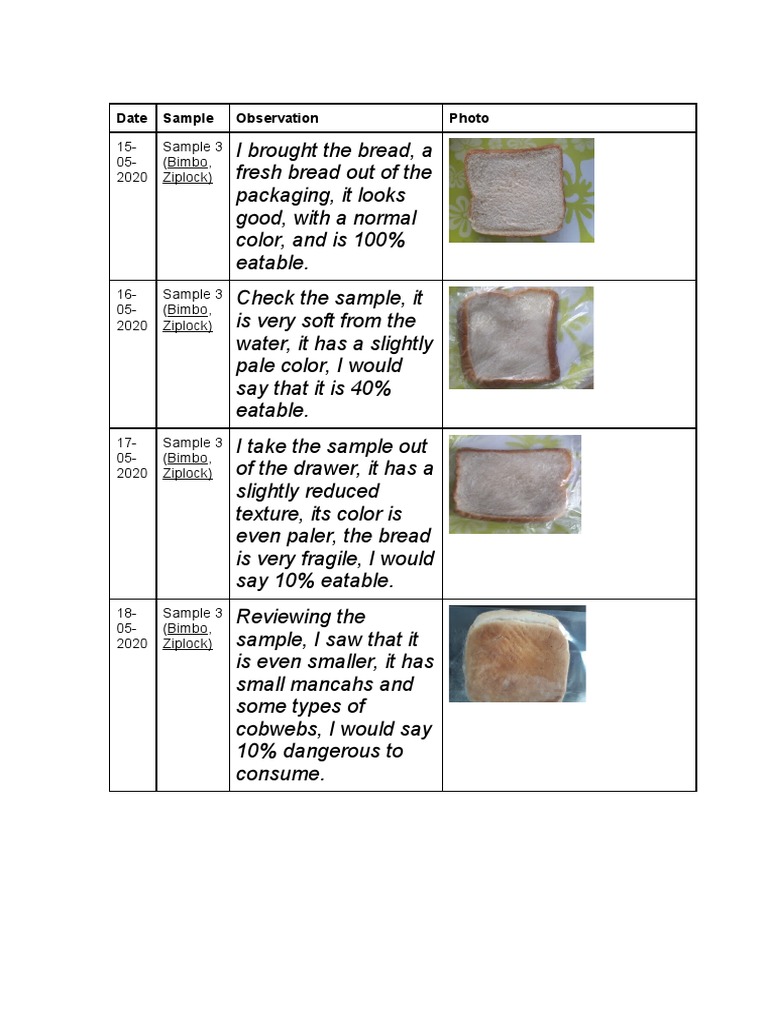 | Date | Sample | Observation | Photo |
|---|---|---|---|
| 15-05-2020 | Sample 3 (Bimbo, Ziplock) | I brought the bread, a fresh bread out of the packaging, it looks good, with a normal color, and is 100% eatable. | |
| 16-05-2020 | Sample 3 (Bimbo, Ziplock) | Check the sample, it is very soft from the water, it has a slightly pale color, I would say that it is 40% eatable. | |
| 17-05-2020 | Sample 3 (Bimbo, Ziplock) | I take the sample out of the drawer, it has a slightly reduced texture, its color is even paler, the bread is very fragile, I would say 10% eatable. | |
| 18-05-2020 | Sample 3 (Bimbo, Ziplock) | Reviewing the sample, I saw that it is even smaller, it has small mancahs and some types of cobwebs, I would say 10% dangerous to consume. | |