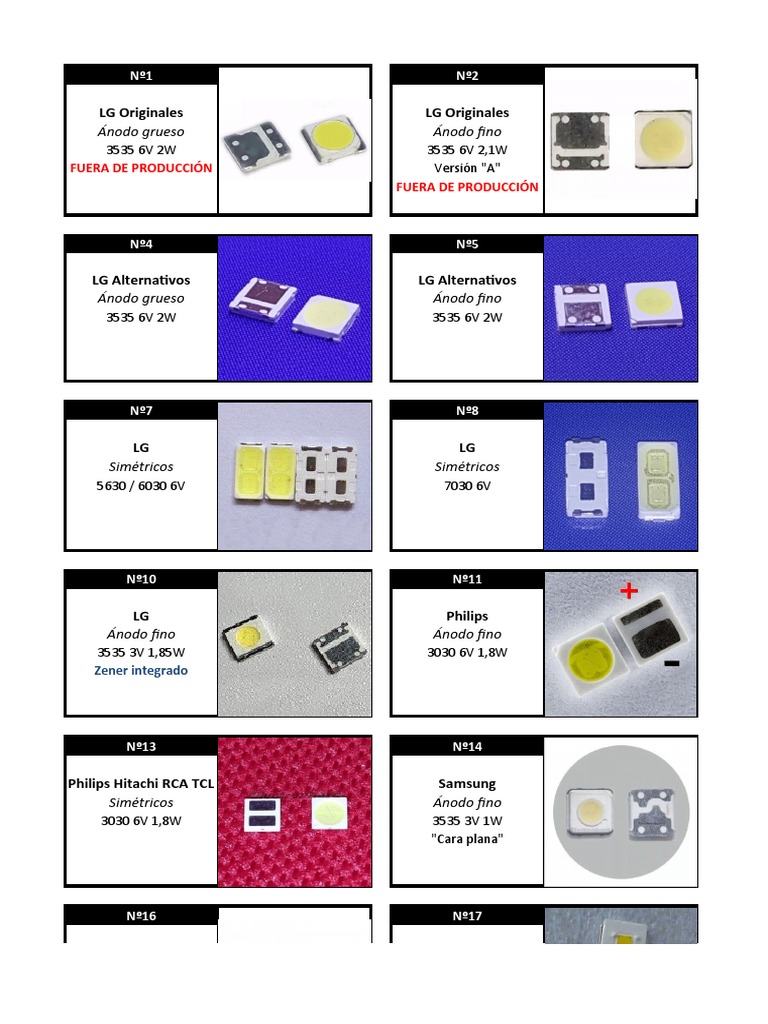 Nº1

LG Originales
Ánodo grueso
3535 6V 2W
FUERA DE PRODUCCIÓN

Nº2

LG Originales
Ánodo fino
3535 6V 2,1W
Versión "A"
FUERA DE PRODUCCIÓN

Nº4

LG Alternativos
Ánodo grueso
3535 6V 2W

Nº5

LG Alternativos
Ánodo fino
3535 6V 2W

Nº7

LG
Simétricos
5630 / 6030 6V

Nº8

LG
Simétricos
7030 6V

Nº10

LG
Ánodo fino
3535 3V 1,85W
Zener integrado

Nº11

Philips
Ánodo fino
3030 6V 1,8W

+
-

Nº13

Philips Hitachi RCA TCL
Simétricos
3030 6V 1,8W

Nº14

Samsung
Ánodo fino
3535 3V 1W
"Cara plana"

Nº16

Nº17