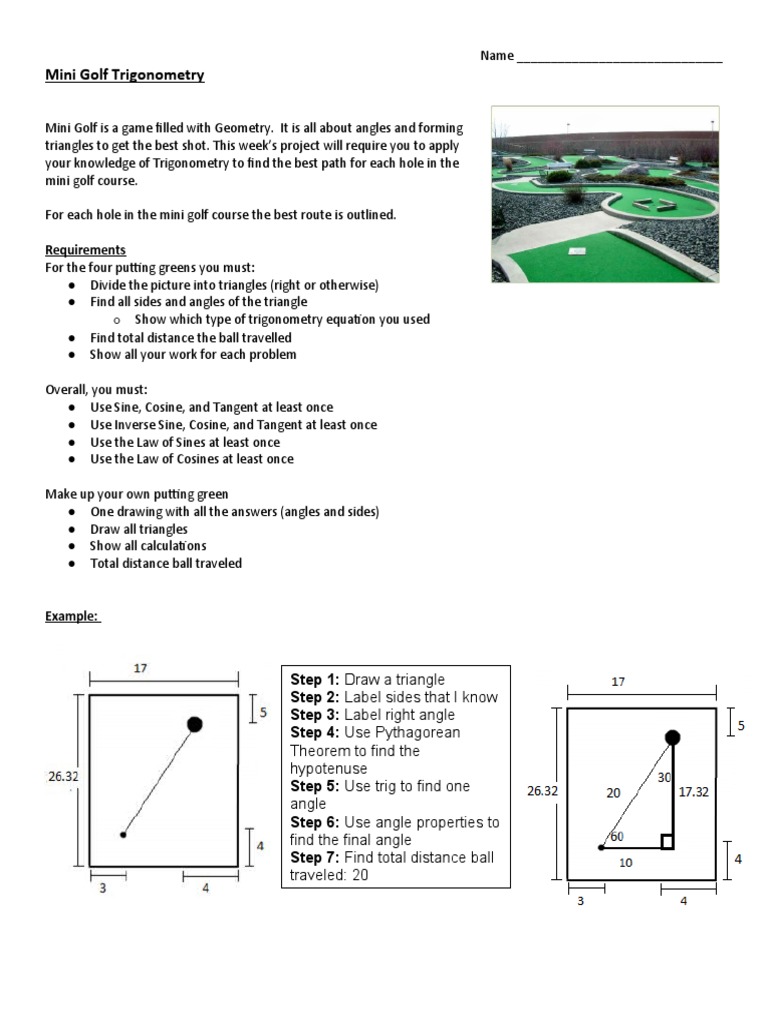 Name ______________________________

Mini Golf Trigonometry

Mini Golf is a game filled with Geometry. It is all about angles and forming triangles to get the best shot. This week's project will require you to apply your knowledge of Trigonometry to find the best path for each hole in the mini golf course.

For each hole in the mini golf course the best route is outlined.

Requirements
For the four putting greens you must:
● Divide the picture into triangles (right or otherwise)
● Find all sides and angles of the triangle
○ Show which type of trigonometry equation you used
● Find total distance the ball travelled
● Show all your work for each problem

Overall, you must:
● Use Sine, Cosine, and Tangent at least once
● Use Inverse Sine, Cosine, and Tangent at least once
● Use the Law of Sines at least once
● Use the Law of Cosines at least once

Make up your own putting green
● One drawing with all the answers (angles and sides)
● Draw all triangles
● Show all calculations
● Total distance ball traveled

Example:

17
5
26.32
4
3
4

Step 1: Draw a triangle
Step 2: Label sides that I know
Step 3: Label right angle
Step 4: Use Pythagorean Theorem to find the hypotenuse
Step 5: Use trig to find one angle
Step 6: Use angle properties to find the final angle
Step 7: Find total distance ball traveled: 20

17
5
26.32
20
30
17.32
60
10
4
3
4