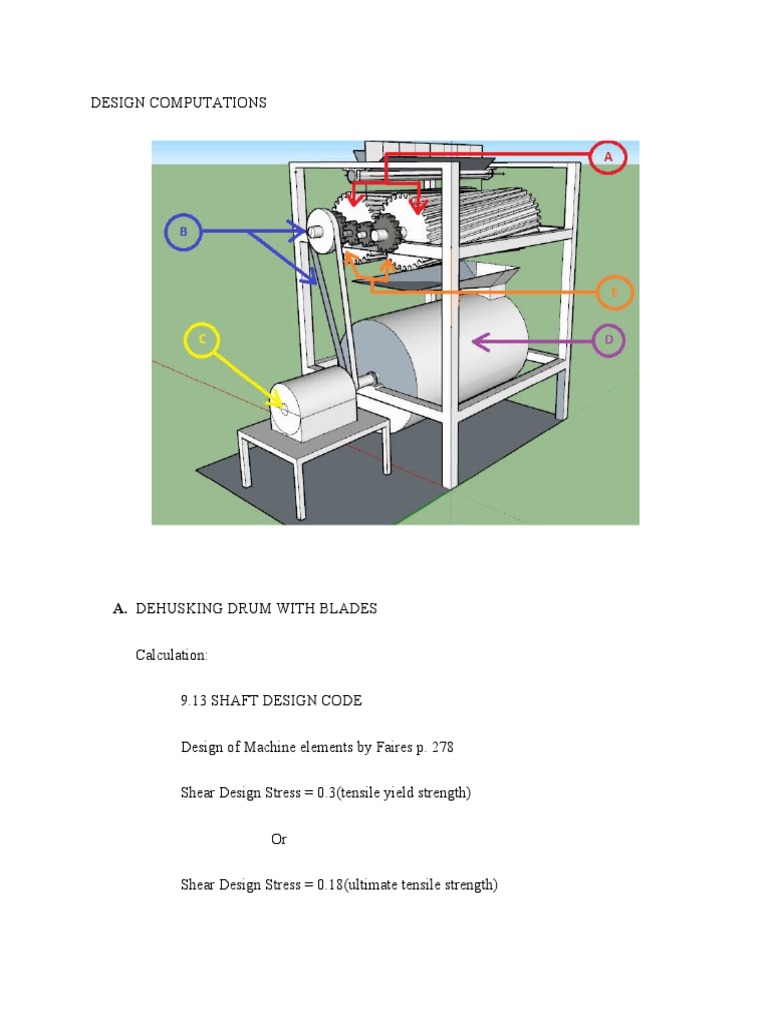 DESIGN COMPUTATIONS

A

B

E

C

D

A. DEHUSKING DRUM WITH BLADES

Calculation:

9.13 SHAFT DESIGN CODE

Design of Machine elements by Faires p. 278

Shear Design Stress = 0.3(tensile yield strength)

Or

Shear Design Stress = 0.18(ultimate tensile strength)