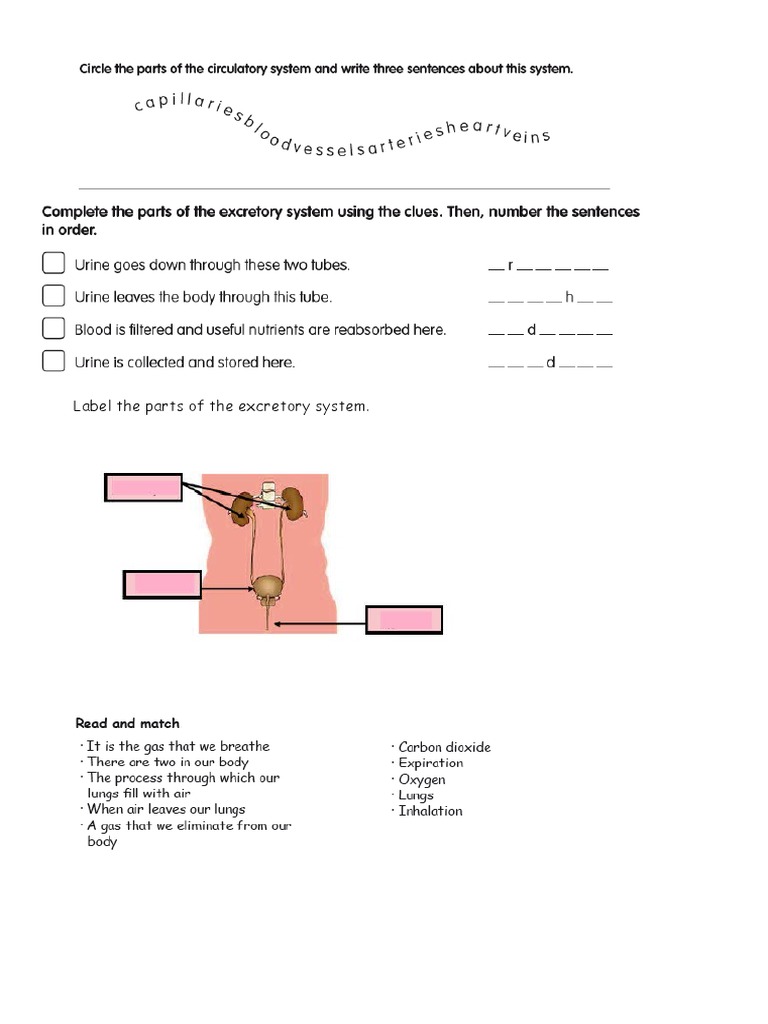 Circle the parts of the circulatory system and write three sentences about this system.

capillariesbloodvesselsarteriesheartveins

Complete the parts of the excretory system using the clues. Then, number the sentences in order.

Urine goes down through these two tubes. __ r __ __ __ __ __

Urine leaves the body through this tube. __ __ __ __ h __ __

Blood is filtered and useful nutrients are reabsorbed here. __ __ d __ __ __ __

Urine is collected and stored here. __ __ __ d __ __ __

Label the parts of the excretory system.

Read and match

· It is the gas that we breathe
· There are two in our body
· The process through which our lungs fill with air
· When air leaves our lungs
· A gas that we eliminate from our body

· Carbon dioxide
· Expiration
· Oxygen
· Lungs
· Inhalation