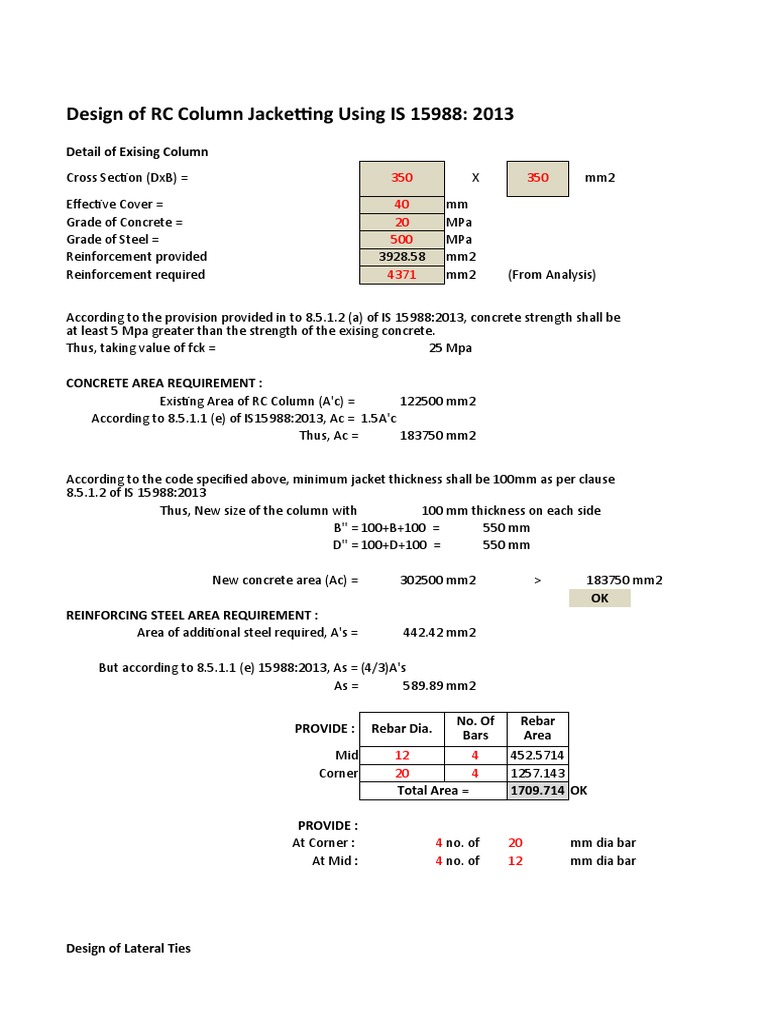 Design of RC Column Jacketting Using IS 15988: 2013

Detail of Exising Column

Cross Section (DxB) = 350 X 350 mm2

Effective Cover = 40 mm
Grade of Concrete = 20 MPa
Grade of Steel = 500 MPa
Reinforcement provided 3928.58 mm2
Reinforcement required 4371 mm2 (From Analysis)

According to the provision provided in to 8.5.1.2 (a) of IS 15988:2013, concrete strength shall be at least 5 Mpa greater than the strength of the exising concrete.
Thus, taking value of fck = 25 Mpa

CONCRETE AREA REQUIREMENT :
Existing Area of RC Column (A'c) = 122500 mm2
According to 8.5.1.1 (e) of IS15988:2013, Ac = 1.5A'c
Thus, Ac = 183750 mm2

According to the code specified above, minimum jacket thickness shall be 100mm as per clause 8.5.1.2 of IS 15988:2013
Thus, New size of the column with 100 mm thickness on each side
B'' = 100+B+100 = 550 mm
D'' = 100+D+100 = 550 mm

New concrete area (Ac) = 302500 mm2 > 183750 mm2
OK

REINFORCING STEEL AREA REQUIREMENT :
Area of additional steel required, A's = 442.42 mm2

But according to 8.5.1.1 (e) 15988:2013, As = (4/3)A's
As = 589.89 mm2

| PROVIDE : | Rebar Dia. | No. Of Bars | Rebar Area | |
|---|---|---|---|---|
| Mid | 12 | 4 | 452.5714 | |
| Corner | 20 | 4 | 1257.143 | |
| | Total Area = | | 1709.714 | OK |

PROVIDE :
At Corner : 4 no. of 20 mm dia bar
At Mid : 4 no. of 12 mm dia bar

Design of Lateral Ties