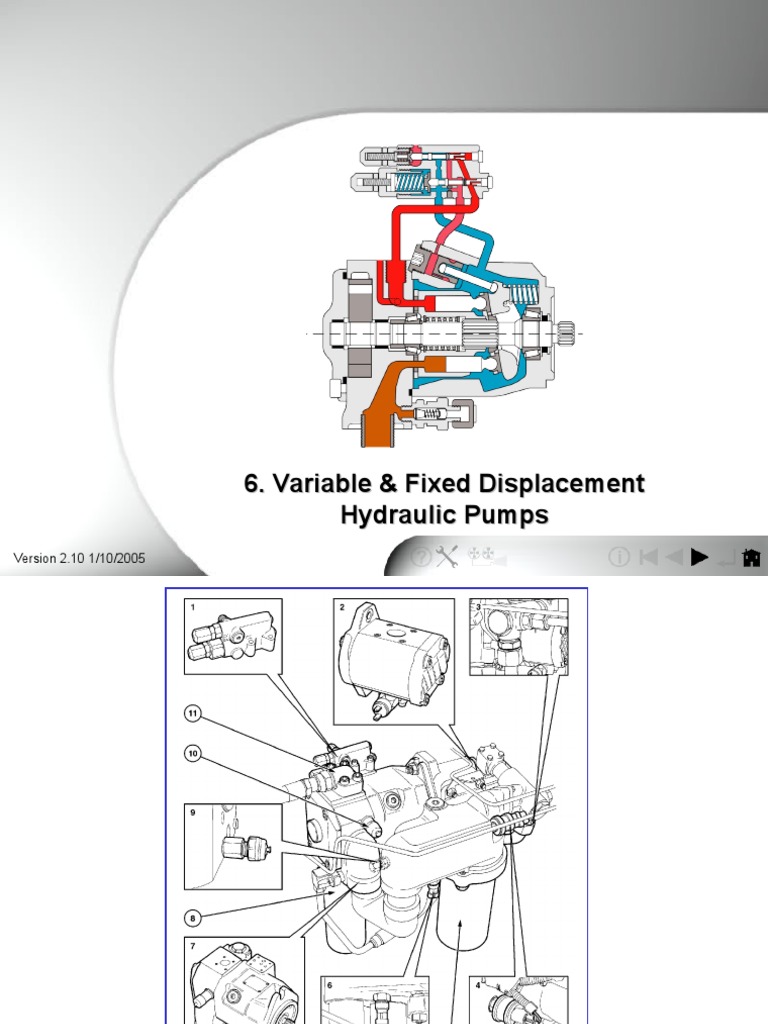 6. Variable & Fixed Displacement Hydraulic Pumps

Version 2.10 1/10/2005

1
2
3
11
10
9
8
7
6
4