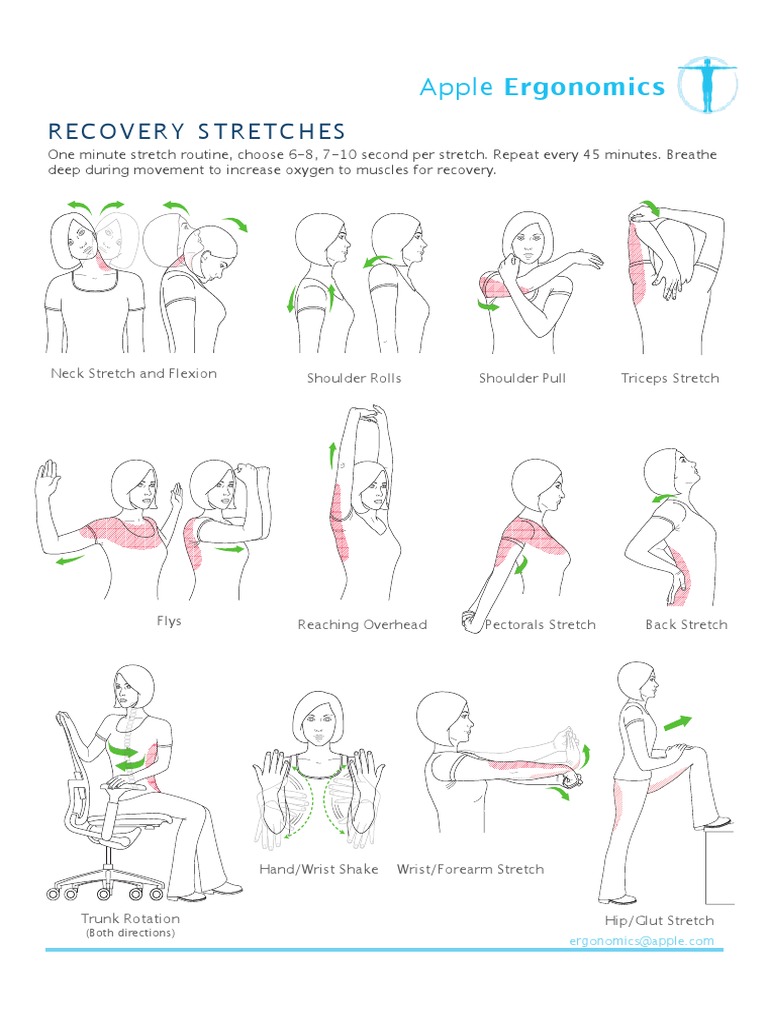 Apple Ergonomics

RECOVERY STRETCHES

One minute stretch routine, choose 6–8, 7–10 second per stretch. Repeat every 45 minutes. Breathe deep during movement to increase oxygen to muscles for recovery.

Neck Stretch and Flexion

Shoulder Rolls

Shoulder Pull

Triceps Stretch

Flys

Reaching Overhead

Pectorals Stretch

Back Stretch

Trunk Rotation
(Both directions)

Hand/Wrist Shake

Wrist/Forearm Stretch

Hip/Glut Stretch

ergonomics@apple.com