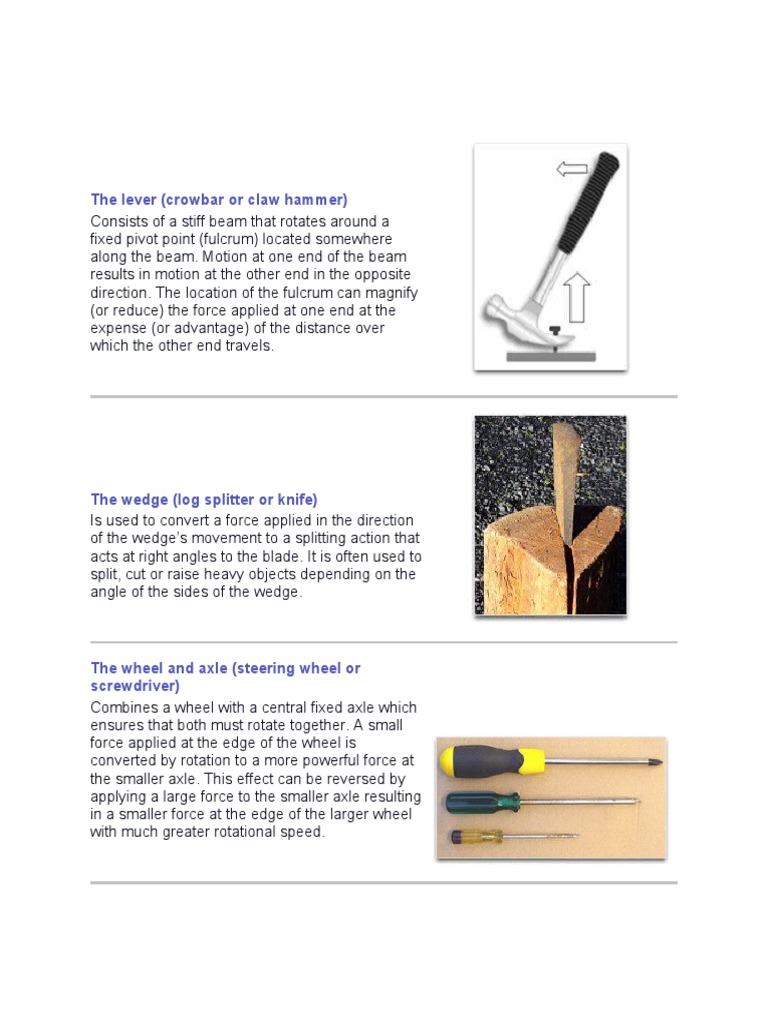 The lever (crowbar or claw hammer)
Consists of a stiff beam that rotates around a fixed pivot point (fulcrum) located somewhere along the beam. Motion at one end of the beam results in motion at the other end in the opposite direction. The location of the fulcrum can magnify (or reduce) the force applied at one end at the expense (or advantage) of the distance over which the other end travels.

The wedge (log splitter or knife)
Is used to convert a force applied in the direction of the wedge's movement to a splitting action that acts at right angles to the blade. It is often used to split, cut or raise heavy objects depending on the angle of the sides of the wedge.

The wheel and axle (steering wheel or screwdriver)
Combines a wheel with a central fixed axle which ensures that both must rotate together. A small force applied at the edge of the wheel is converted by rotation to a more powerful force at the smaller axle. This effect can be reversed by applying a large force to the smaller axle resulting in a smaller force at the edge of the larger wheel with much greater rotational speed.