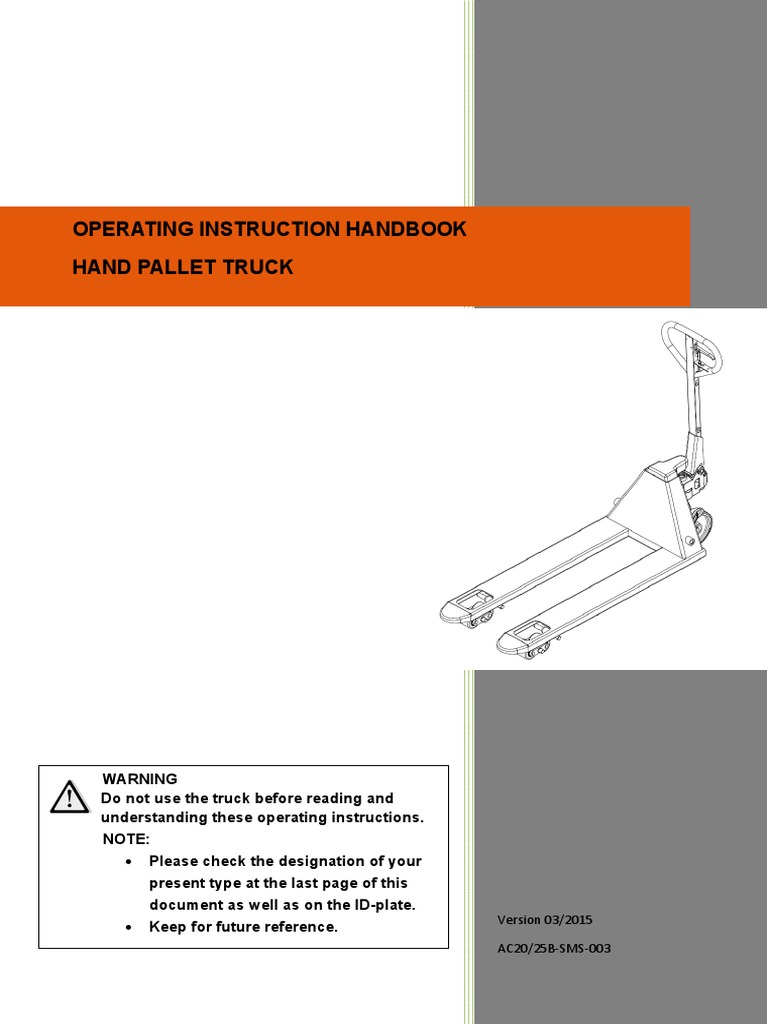 OPERATING INSTRUCTION HANDBOOK

HAND PALLET TRUCK

WARNING
Do not use the truck before reading and understanding these operating instructions.
NOTE:
• Please check the designation of your present type at the last page of this document as well as on the ID-plate.
• Keep for future reference.

Version 03/2015

AC20/25B-SMS-003