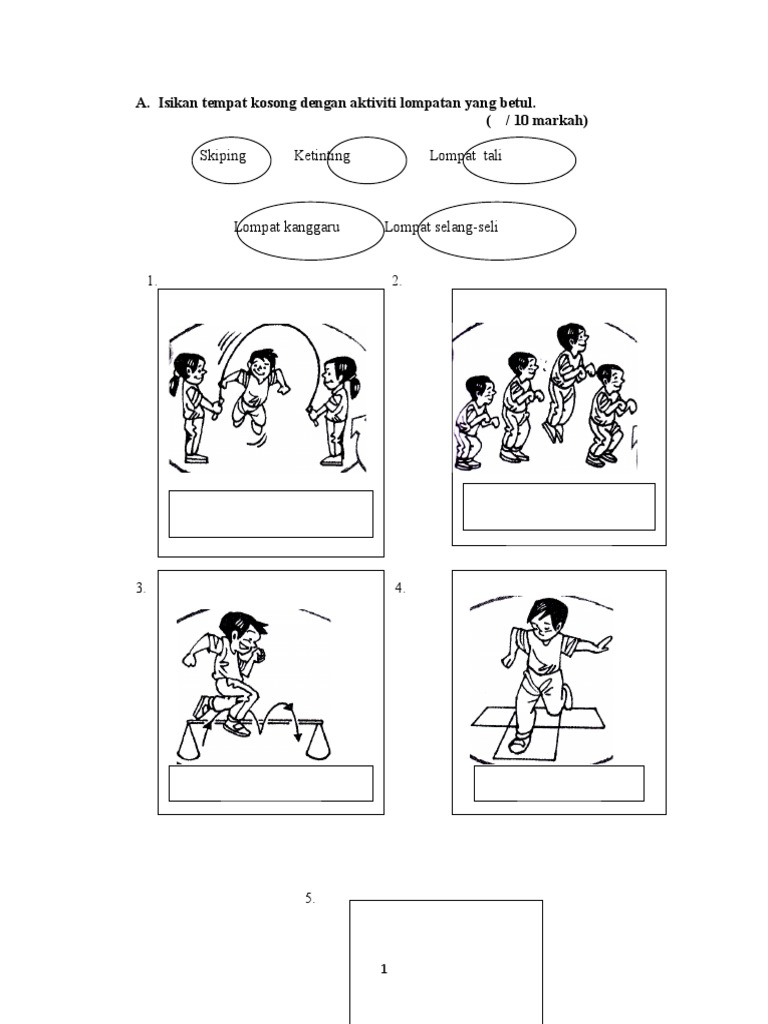 A. Isikan tempat kosong dengan aktiviti lompatan yang betul.
( / 10 markah)

Skiping Ketinting Lompat tali

Lompat kanggaru Lompat selang-seli

1.

2.

3.

4.

5.

1