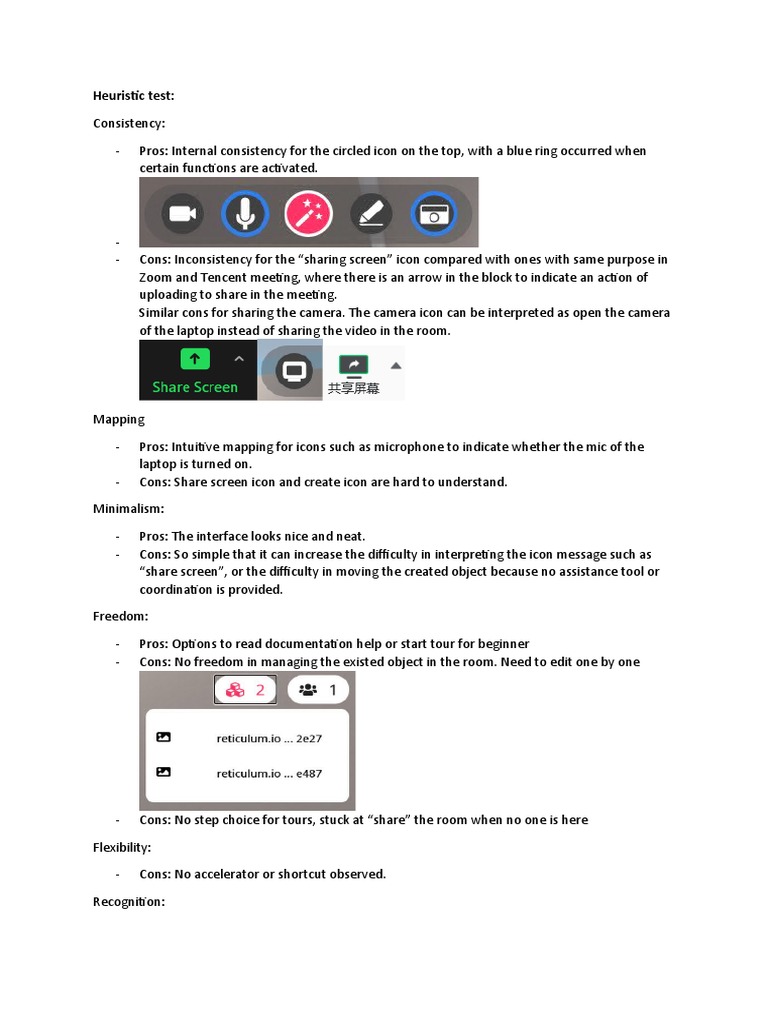 Heuristic test:

Consistency:

- Pros: Internal consistency for the circled icon on the top, with a blue ring occurred when certain functions are activated.
-
- Cons: Inconsistency for the “sharing screen” icon compared with ones with same purpose in Zoom and Tencent meeting, where there is an arrow in the block to indicate an action of uploading to share in the meeting.
Similar cons for sharing the camera. The camera icon can be interpreted as open the camera of the laptop instead of sharing the video in the room.

Share Screen

共享屏幕

Mapping

- Pros: Intuitive mapping for icons such as microphone to indicate whether the mic of the laptop is turned on.
- Cons: Share screen icon and create icon are hard to understand.

Minimalism:

- Pros: The interface looks nice and neat.
- Cons: So simple that it can increase the difficulty in interpreting the icon message such as “share screen”, or the difficulty in moving the created object because no assistance tool or coordination is provided.

Freedom:

- Pros: Options to read documentation help or start tour for beginner
- Cons: No freedom in managing the existed object in the room. Need to edit one by one

2 1

reticulum.io ... 2e27

reticulum.io ... e487

- Cons: No step choice for tours, stuck at “share” the room when no one is here

Flexibility:

- Cons: No accelerator or shortcut observed.

Recognition: