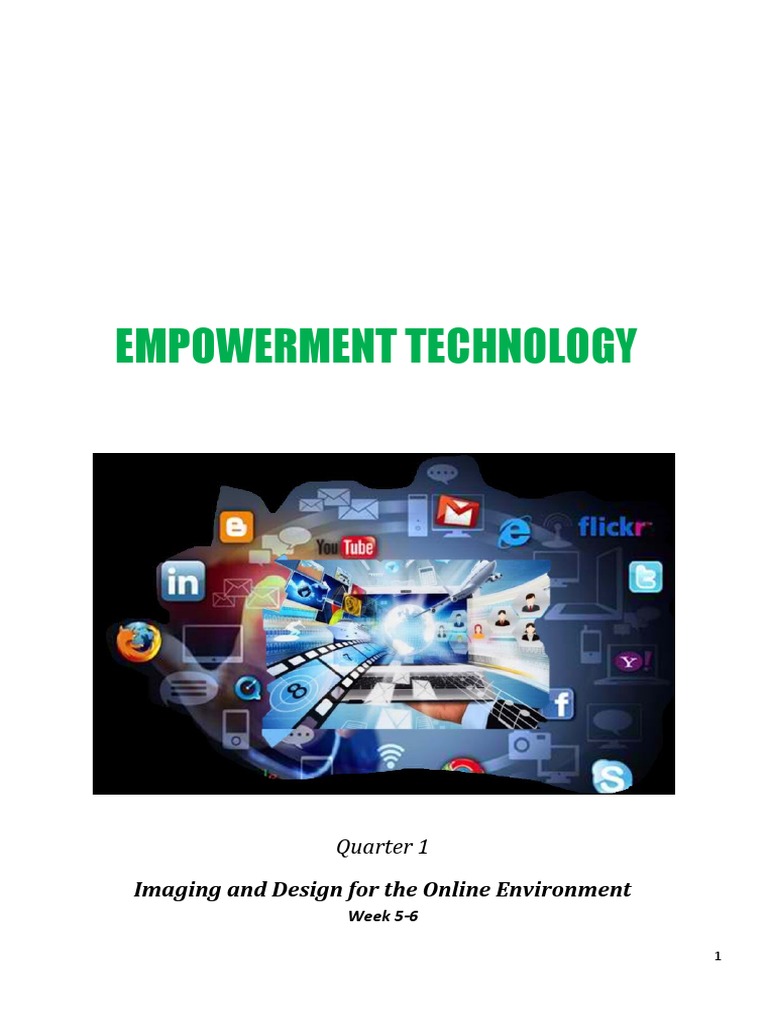 EMPOWERMENT TECHNOLOGY

You Tube

flickr

in

Y!

f

Quarter 1

Imaging and Design for the Online Environment

Week 5-6

1