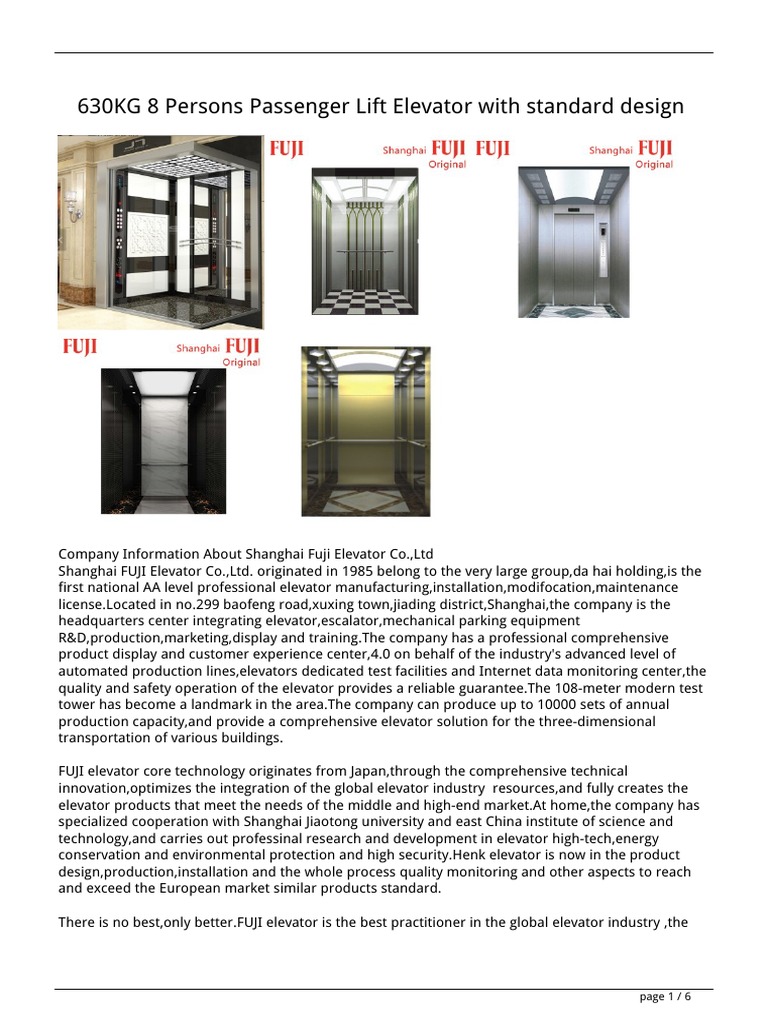 630KG 8 Persons Passenger Lift Elevator with standard design

FUJI

Shanghai FUJI Original

FUJI

Shanghai FUJI Original

FUJI

Shanghai FUJI Original

Company Information About Shanghai Fuji Elevator Co.,Ltd
Shanghai FUJI Elevator Co.,Ltd. originated in 1985 belong to the very large group,da hai holding,is the first national AA level professional elevator manufacturing,installation,modifocation,maintenance license.Located in no.299 baofeng road,xuxing town,jiading district,Shanghai,the company is the headquarters center integrating elevator,escalator,mechanical parking equipment R&D,production,marketing,display and training.The company has a professional comprehensive product display and customer experience center,4.0 on behalf of the industry's advanced level of automated production lines,elevators dedicated test facilities and Internet data monitoring center,the quality and safety operation of the elevator provides a reliable guarantee.The 108-meter modern test tower has become a landmark in the area.The company can produce up to 10000 sets of annual production capacity,and provide a comprehensive elevator solution for the three-dimensional transportation of various buildings.

FUJI elevator core technology originates from Japan,through the comprehensive technical innovation,optimizes the integration of the global elevator industry resources,and fully creates the elevator products that meet the needs of the middle and high-end market.At home,the company has specialized cooperation with Shanghai Jiaotong university and east China institute of science and technology,and carries out professinal research and development in elevator high-tech,energy conservation and environmental protection and high security.Henk elevator is now in the product design,production,installation and the whole process quality monitoring and other aspects to reach and exceed the European market similar products standard.

There is no best,only better.FUJI elevator is the best practitioner in the global elevator industry ,the

page 1 / 6