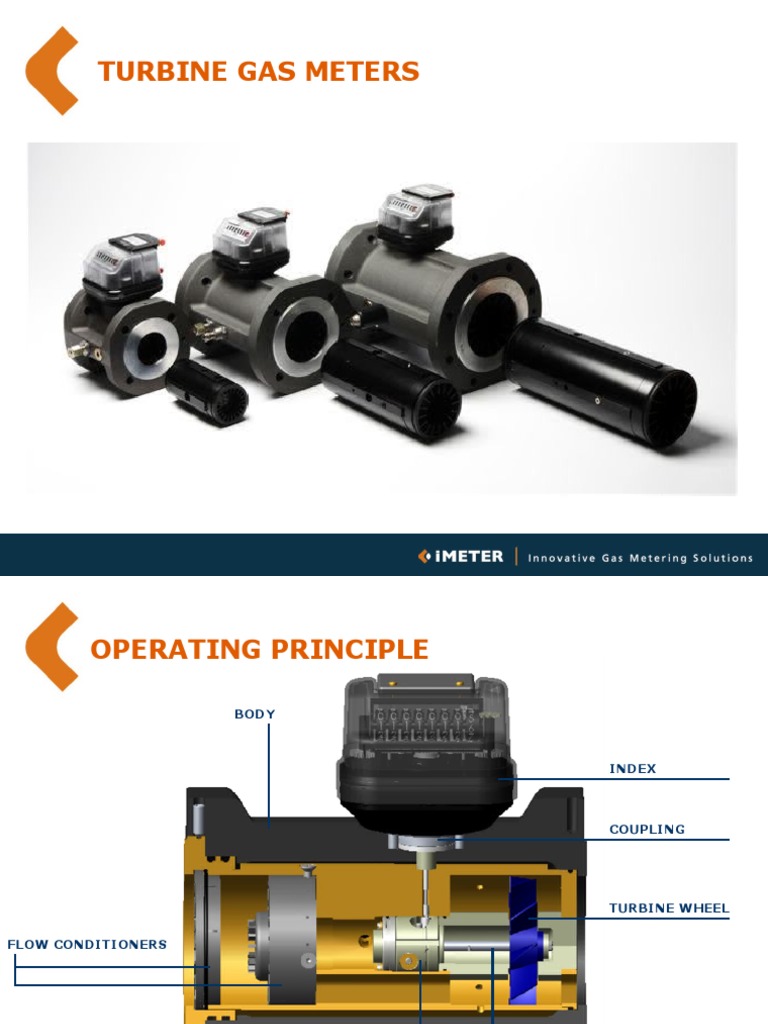 TURBINE GAS METERS

iMETER | Innovative Gas Metering Solutions

OPERATING PRINCIPLE

BODY

INDEX

COUPLING

TURBINE WHEEL

FLOW CONDITIONERS