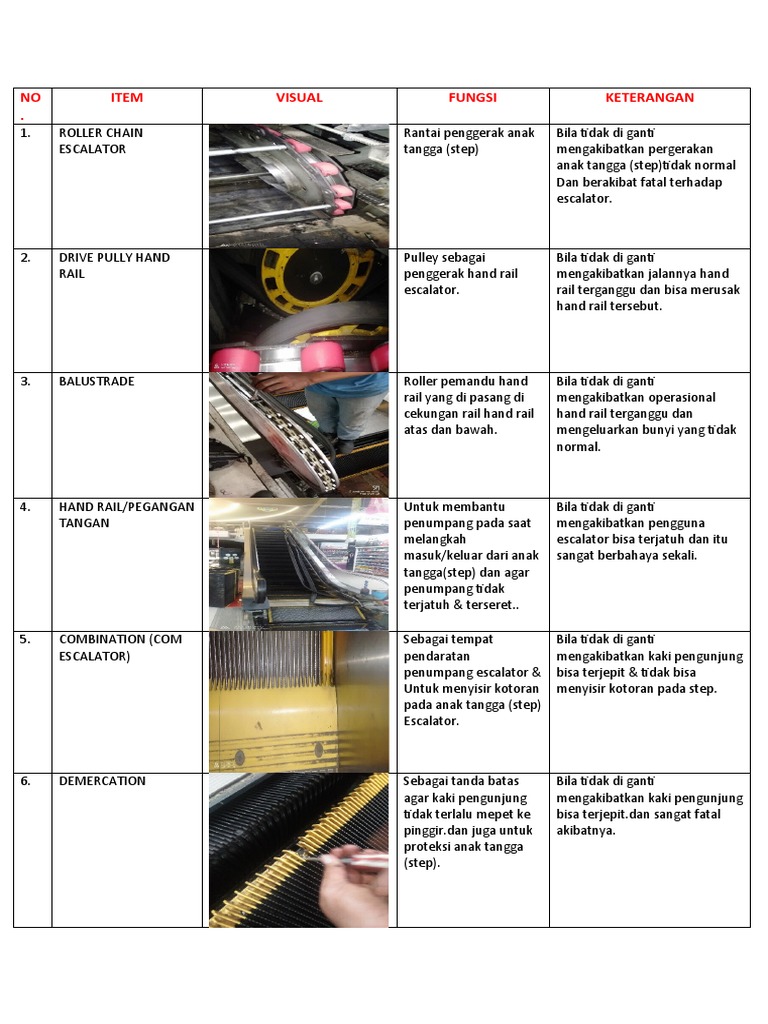 | NO . | ITEM | VISUAL | FUNGSI | KETERANGAN |
|---|---|---|---|---|
| 1. | ROLLER CHAIN ESCALATOR | | Rantai penggerak anak tangga (step) | Bila tidak di ganti mengakibatkan pergerakan anak tangga (step)tidak normal Dan berakibat fatal terhadap escalator. |
| 2. | DRIVE PULLY HAND RAIL | | Pulley sebagai penggerak hand rail escalator. | Bila tidak di ganti mengakibatkan jalannya hand rail terganggu dan bisa merusak hand rail tersebut. |
| 3. | BALUSTRADE | | Roller pemandu hand rail yang di pasang di cekungan rail hand rail atas dan bawah. | Bila tidak di ganti mengakibatkan operasional hand rail terganggu dan mengeluarkan bunyi yang tidak normal. |
| 4. | HAND RAIL/PEGANGAN TANGAN | | Untuk membantu penumpang pada saat melangkah masuk/keluar dari anak tangga(step) dan agar penumpang tidak terjatuh & terseret.. | Bila tidak di ganti mengakibatkan pengguna escalator bisa terjatuh dan itu sangat berbahaya sekali. |
| 5. | COMBINATION (COM ESCALATOR) | | Sebagai tempat pendaratan penumpang escalator & Untuk menyisir kotoran pada anak tangga (step) Escalator. | Bila tidak di ganti mengakibatkan kaki pengunjung bisa terjepit & tidak bisa menyisir kotoran pada step. |
| 6. | DEMERCATION | | Sebagai tanda batas agar kaki pengunjung tidak terlalu mepet ke pinggir.dan juga untuk proteksi anak tangga (step). | Bila tidak di ganti mengakibatkan kaki pengunjung bisa terjepit.dan sangat fatal akibatnya. |