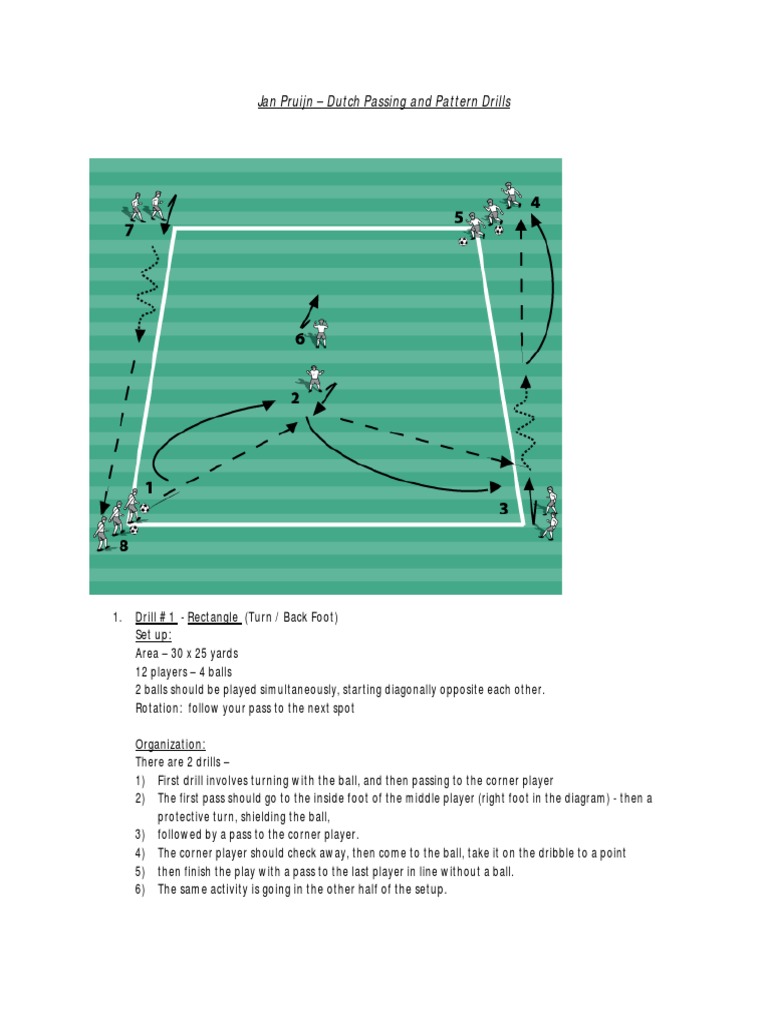 Jan Pruijn – Dutch Passing and Pattern Drills

7

5

4

6

2

1

3

8

1. Drill # 1 - Rectangle (Turn / Back Foot)
Set up:
Area – 30 x 25 yards
12 players – 4 balls
2 balls should be played simultaneously, starting diagonally opposite each other.
Rotation: follow your pass to the next spot

Organization:
There are 2 drills –
1) First drill involves turning with the ball, and then passing to the corner player
2) The first pass should go to the inside foot of the middle player (right foot in the diagram) - then a protective turn, shielding the ball,
3) followed by a pass to the corner player.
4) The corner player should check away, then come to the ball, take it on the dribble to a point
5) then finish the play with a pass to the last player in line without a ball.
6) The same activity is going in the other half of the setup.