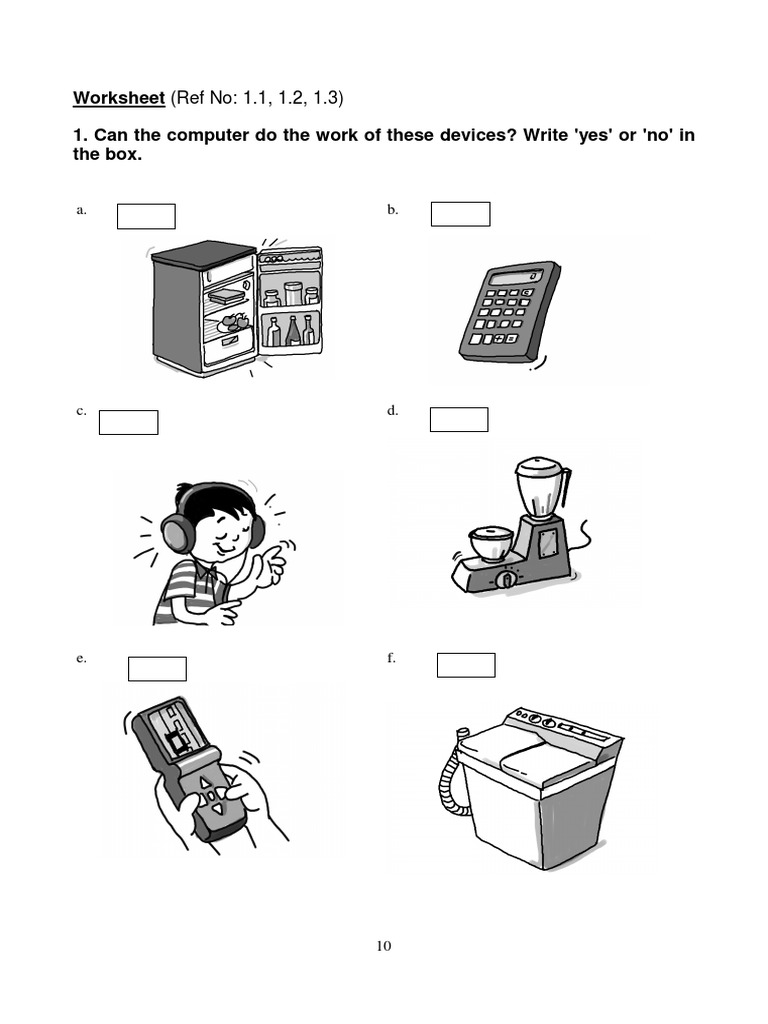 Worksheet (Ref No: 1.1, 1.2, 1.3)

1. Can the computer do the work of these devices? Write 'yes' or 'no' in the box.

a.

b.

c.

d.

e.

f.

10