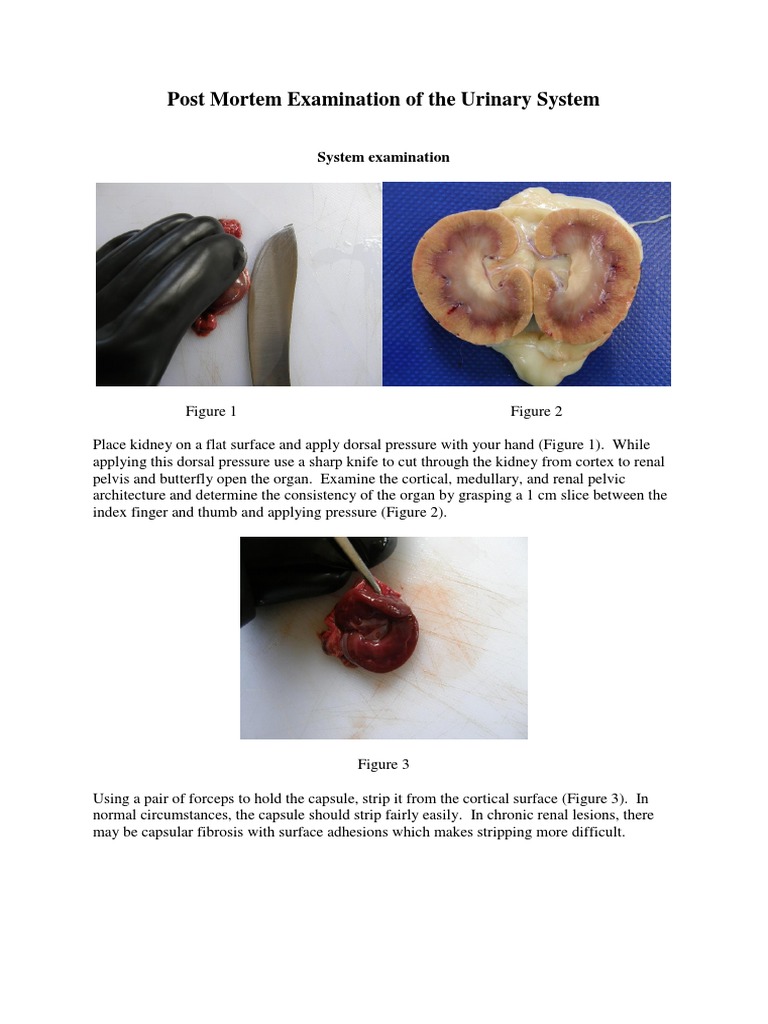 Post Mortem Examination of the Urinary System

System examination

Figure 1

Figure 2

Place kidney on a flat surface and apply dorsal pressure with your hand (Figure 1). While applying this dorsal pressure use a sharp knife to cut through the kidney from cortex to renal pelvis and butterfly open the organ. Examine the cortical, medullary, and renal pelvic architecture and determine the consistency of the organ by grasping a 1 cm slice between the index finger and thumb and applying pressure (Figure 2).

Figure 3

Using a pair of forceps to hold the capsule, strip it from the cortical surface (Figure 3). In normal circumstances, the capsule should strip fairly easily. In chronic renal lesions, there may be capsular fibrosis with surface adhesions which makes stripping more difficult.