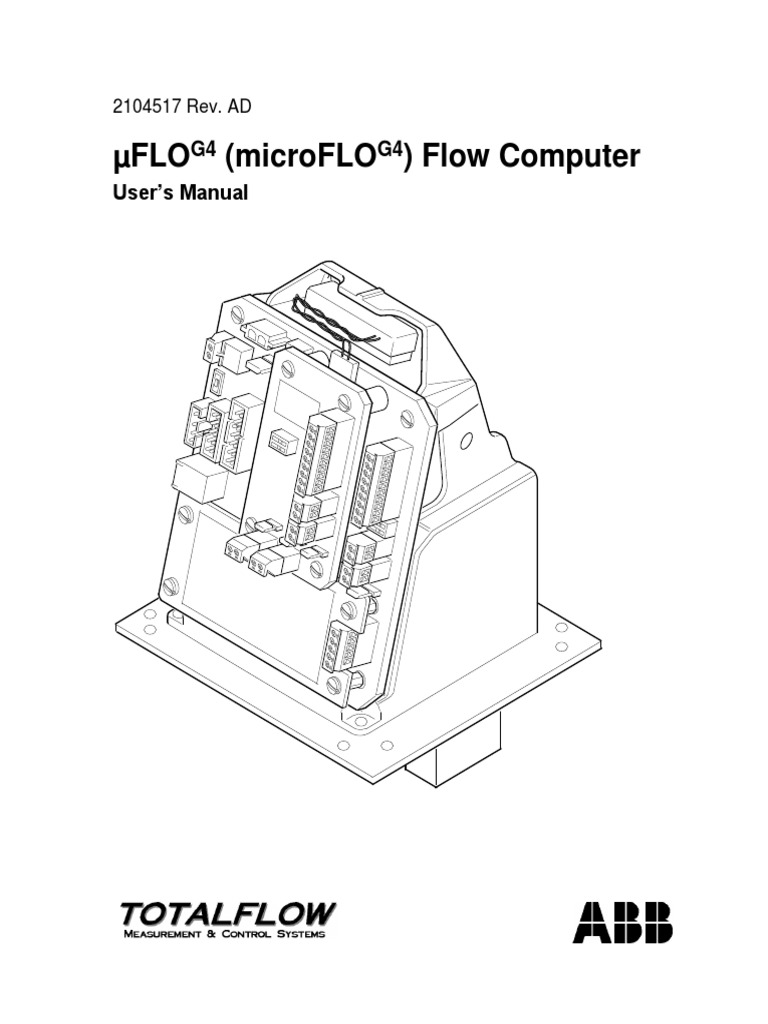 2104517 Rev. AD

μFLO$^{G4}$ (microFLO$^{G4}$) Flow Computer

User's Manual

TOTALFLOW
Measurement & Control Systems

ABB