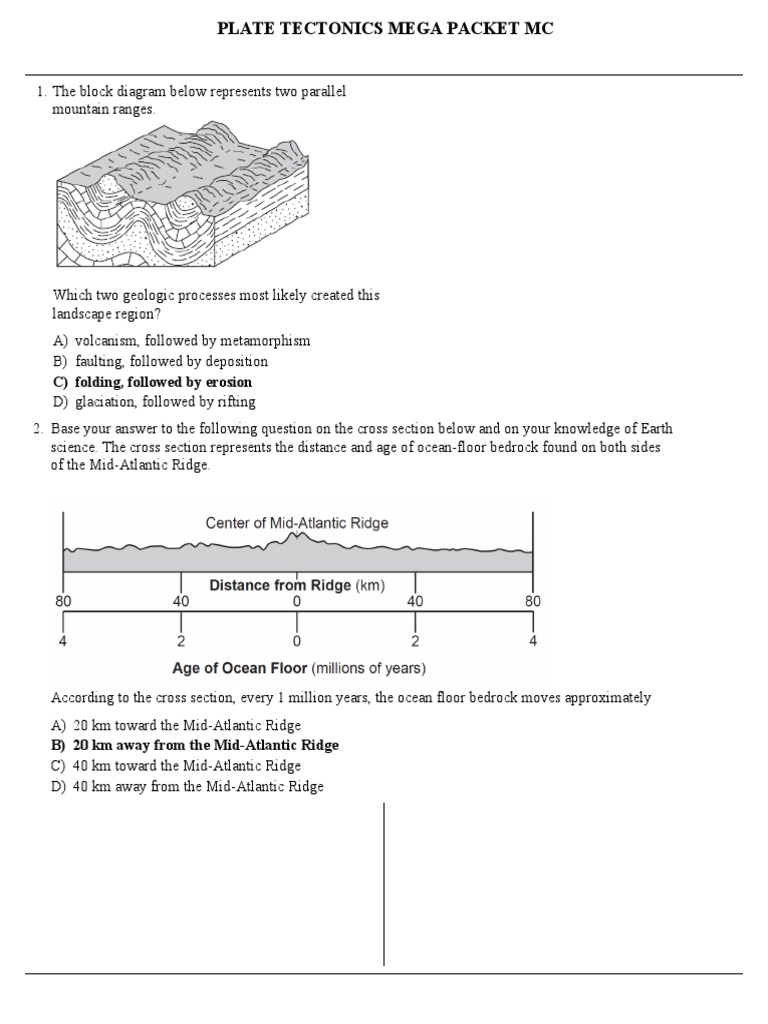 PLATE TECTONICS MEGA PACKET MC

1. The block diagram below represents two parallel mountain ranges.

Which two geologic processes most likely created this landscape region?

A) volcanism, followed by metamorphism
B) faulting, followed by deposition
C) folding, followed by erosion
D) glaciation, followed by rifting

2. Base your answer to the following question on the cross section below and on your knowledge of Earth science. The cross section represents the distance and age of ocean-floor bedrock found on both sides of the Mid-Atlantic Ridge.

Center of Mid-Atlantic Ridge

Distance from Ridge (km)

80 40 0 40 80

4 2 0 2 4

Age of Ocean Floor (millions of years)

According to the cross section, every 1 million years, the ocean floor bedrock moves approximately

A) 20 km toward the Mid-Atlantic Ridge
B) 20 km away from the Mid-Atlantic Ridge
C) 40 km toward the Mid-Atlantic Ridge
D) 40 km away from the Mid-Atlantic Ridge