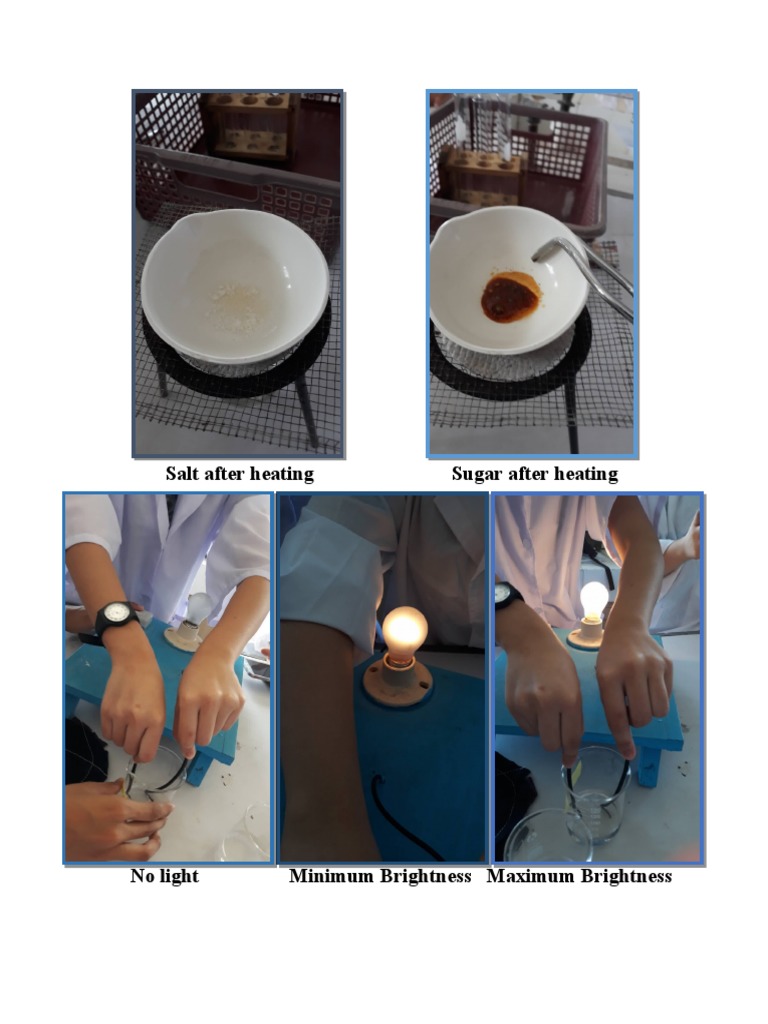 Salt after heating

Sugar after heating

No light

Minimum Brightness

Maximum Brightness