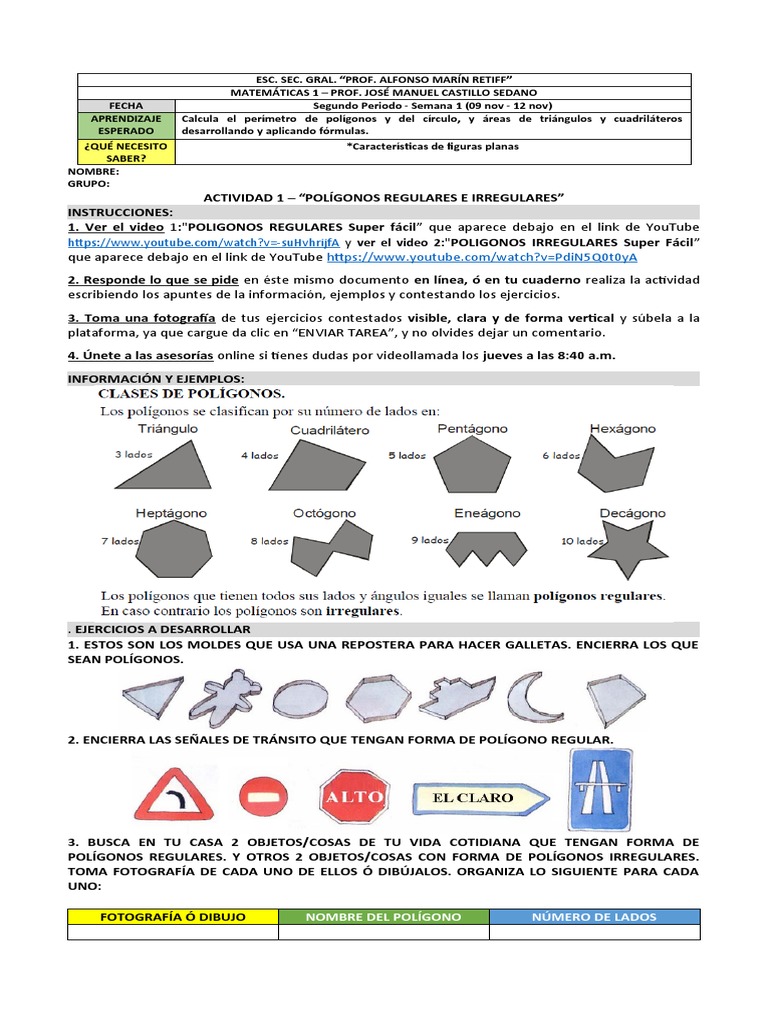 | ESC. SEC. GRAL. "PROF. ALFONSO MARÍN RETIFF" | |
|---|---|
| MATEMÁTICAS 1 – PROF. JOSÉ MANUEL CASTILLO SEDANO | |
| FECHA | Segundo Periodo - Semana 1 (09 nov - 12 nov) |
| APRENDIZAJE ESPERADO | Calcula el perímetro de polígonos y del círculo, y áreas de triángulos y cuadriláteros desarrollando y aplicando fórmulas. |
| ¿QUÉ NECESITO SABER? | *Características de figuras planas |

NOMBRE:
GRUPO:

ACTIVIDAD 1 – "POLÍGONOS REGULARES E IRREGULARES"

INSTRUCCIONES:

1. Ver el video 1:"POLIGONOS REGULARES Super fácil" que aparece debajo en el link de YouTube https://www.youtube.com/watch?v=-suHvhrijfA y ver el video 2:"POLIGONOS IRREGULARES Super Fácil" que aparece debajo en el link de YouTube https://www.youtube.com/watch?v=PdiN5Q0t0yA

2. Responde lo que se pide en éste mismo documento en línea, ó en tu cuaderno realiza la actividad escribiendo los apuntes de la información, ejemplos y contestando los ejercicios.

3. Toma una fotografía de tus ejercicios contestados visible, clara y de forma vertical y súbela a la plataforma, ya que cargue da clic en "ENVIAR TAREA", y no olvides dejar un comentario.

4. Únete a las asesorías online si tienes dudas por videollamada los jueves a las 8:40 a.m.

INFORMACIÓN Y EJEMPLOS:

CLASES DE POLÍGONOS.
Los polígonos se clasifican por su número de lados en:

Triángulo 3 lados
Cuadrilátero 4 lados
Pentágono 5 lados
Hexágono 6 lados
Heptágono 7 lados
Octógono 8 lados
Eneágono 9 lados
Decágono 10 lados

Los polígonos que tienen todos sus lados y ángulos iguales se llaman polígonos regulares.
En caso contrario los polígonos son irregulares.

. EJERCICIOS A DESARROLLAR

1. ESTOS SON LOS MOLDES QUE USA UNA REPOSTERA PARA HACER GALLETAS. ENCIERRA LOS QUE SEAN POLÍGONOS.

2. ENCIERRA LAS SEÑALES DE TRÁNSITO QUE TENGAN FORMA DE POLÍGONO REGULAR.

ALTO
EL CLARO

3. BUSCA EN TU CASA 2 OBJETOS/COSAS DE TU VIDA COTIDIANA QUE TENGAN FORMA DE POLÍGONOS REGULARES. Y OTROS 2 OBJETOS/COSAS CON FORMA DE POLÍGONOS IRREGULARES. TOMA FOTOGRAFÍA DE CADA UNO DE ELLOS Ó DIBÚJALOS. ORGANIZA LO SIGUIENTE PARA CADA UNO:

| FOTOGRAFÍA Ó DIBUJO | NOMBRE DEL POLÍGONO | NÚMERO DE LADOS |
|---|---|---|
| | | |