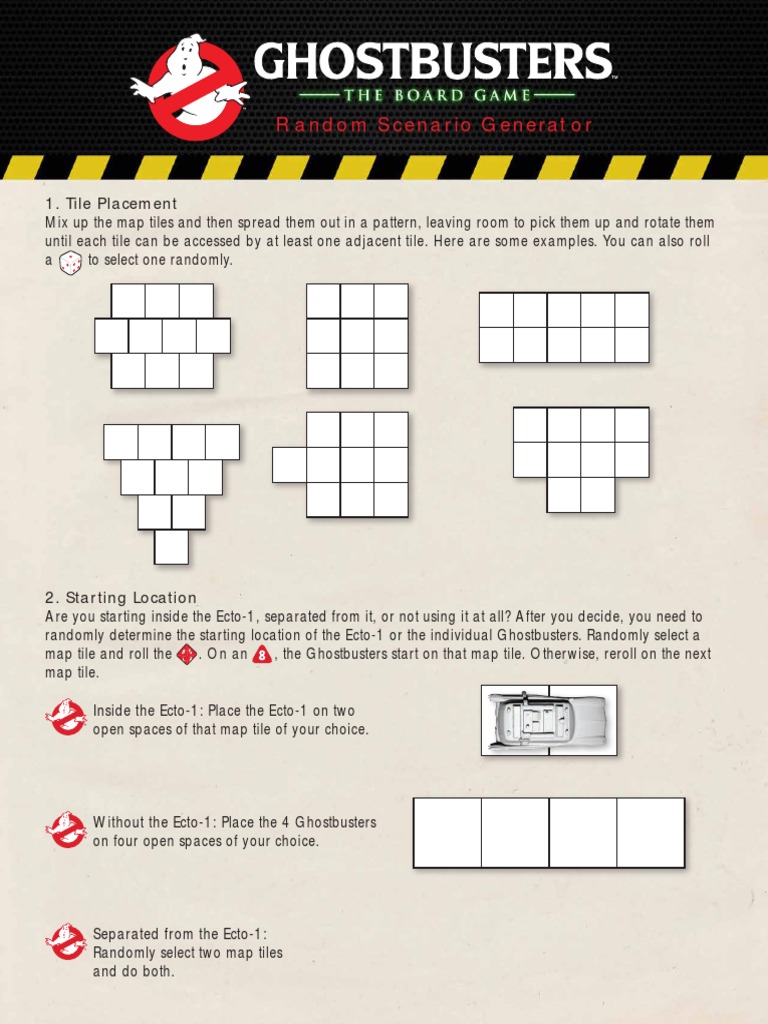 GHOSTBUSTERS™
THE BOARD GAME
Random Scenario Generator

1. Tile Placement
Mix up the map tiles and then spread them out in a pattern, leaving room to pick them up and rotate them until each tile can be accessed by at least one adjacent tile. Here are some examples. You can also roll a to select one randomly.

2. Starting Location
Are you starting inside the Ecto-1, separated from it, or not using it at all? After you decide, you need to randomly determine the starting location of the Ecto-1 or the individual Ghostbusters. Randomly select a map tile and roll the . On an 8, the Ghostbusters start on that map tile. Otherwise, reroll on the next map tile.

Inside the Ecto-1: Place the Ecto-1 on two open spaces of that map tile of your choice.

Without the Ecto-1: Place the 4 Ghostbusters on four open spaces of your choice.

Separated from the Ecto-1: Randomly select two map tiles and do both.