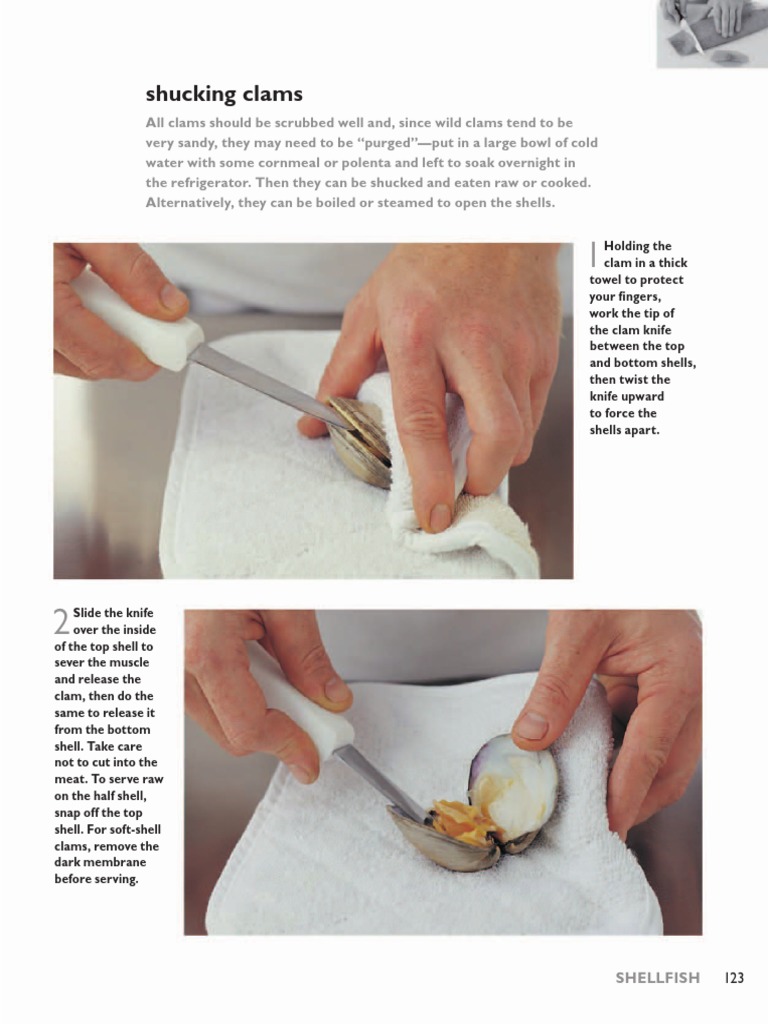 shucking clams

All clams should be scrubbed well and, since wild clams tend to be very sandy, they may need to be "purged"—put in a large bowl of cold water with some cornmeal or polenta and left to soak overnight in the refrigerator. Then they can be shucked and eaten raw or cooked. Alternatively, they can be boiled or steamed to open the shells.

1 Holding the clam in a thick towel to protect your fingers, work the tip of the clam knife between the top and bottom shells, then twist the knife upward to force the shells apart.

2 Slide the knife over the inside of the top shell to sever the muscle and release the clam, then do the same to release it from the bottom shell. Take care not to cut into the meat. To serve raw on the half shell, snap off the top shell. For soft-shell clams, remove the dark membrane before serving.

SHELLFISH 123