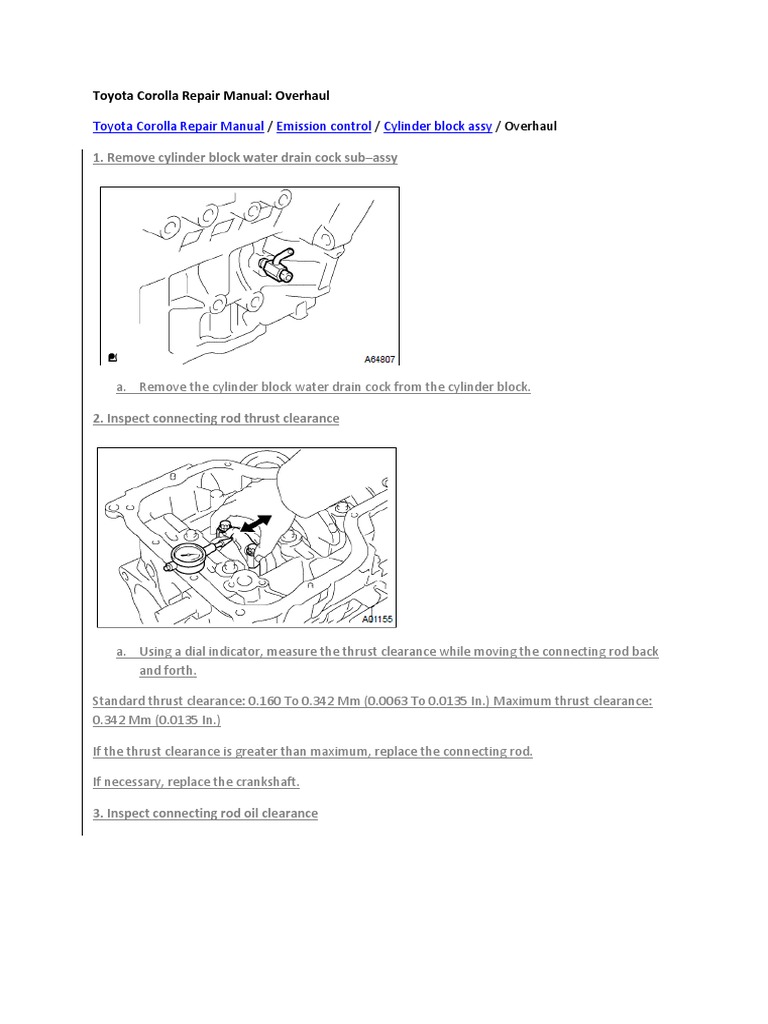 Toyota Corolla Repair Manual: Overhaul

Toyota Corolla Repair Manual / Emission control / Cylinder block assy / Overhaul

1. Remove cylinder block water drain cock sub–assy

A64807

a. Remove the cylinder block water drain cock from the cylinder block.

2. Inspect connecting rod thrust clearance

A01155

a. Using a dial indicator, measure the thrust clearance while moving the connecting rod back and forth.

Standard thrust clearance: 0.160 To 0.342 Mm (0.0063 To 0.0135 In.) Maximum thrust clearance: 0.342 Mm (0.0135 In.)

If the thrust clearance is greater than maximum, replace the connecting rod.

If necessary, replace the crankshaft.

3. Inspect connecting rod oil clearance