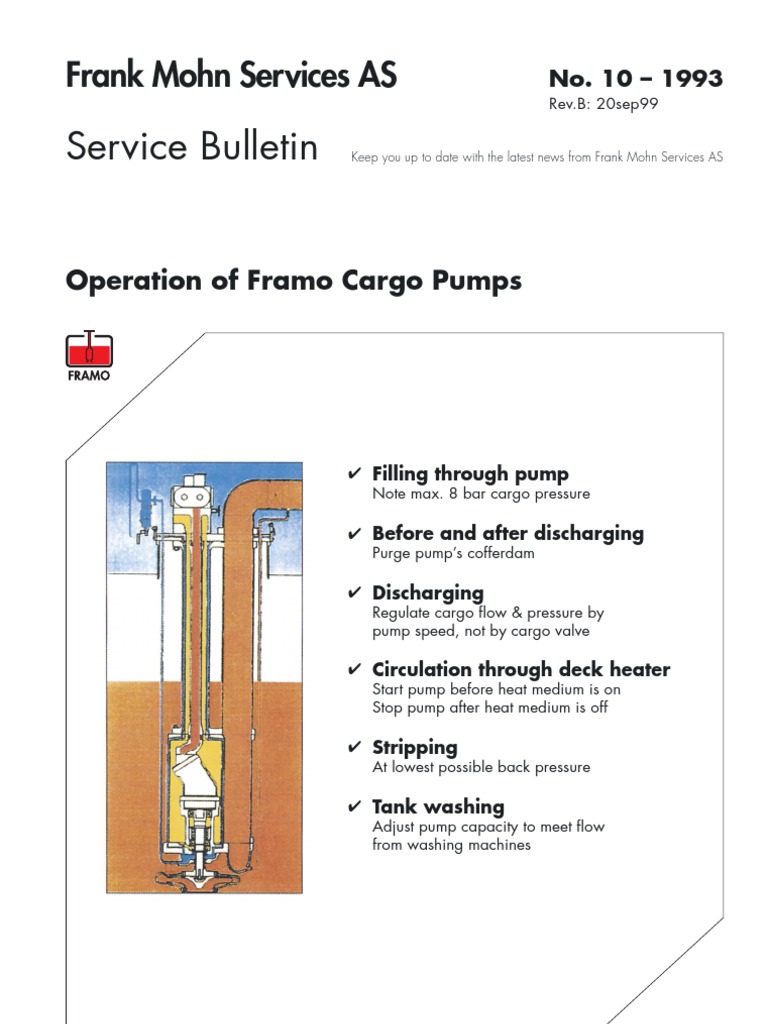 Frank Mohn Services AS

No. 10 – 1993
Rev.B: 20sep99

Service Bulletin

Keep you up to date with the latest news from Frank Mohn Services AS

Operation of Framo Cargo Pumps

FRAMO

✔ Filling through pump
Note max. 8 bar cargo pressure

✔ Before and after discharging
Purge pump's cofferdam

✔ Discharging
Regulate cargo flow & pressure by pump speed, not by cargo valve

✔ Circulation through deck heater
Start pump before heat medium is on
Stop pump after heat medium is off

✔ Stripping
At lowest possible back pressure

✔ Tank washing
Adjust pump capacity to meet flow from washing machines