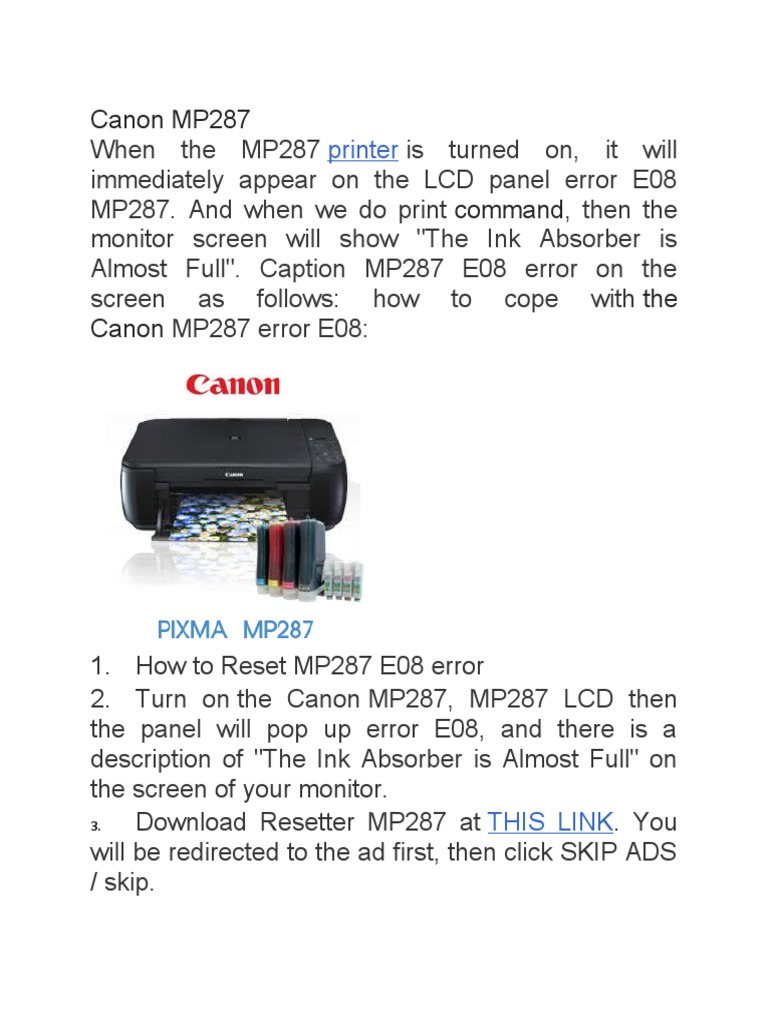 Canon MP287
When the MP287 printer is turned on, it will immediately appear on the LCD panel error E08 MP287. And when we do print command, then the monitor screen will show "The Ink Absorber is Almost Full". Caption MP287 E08 error on the screen as follows: how to cope with the Canon MP287 error E08:

Canon

Canon

PIXMA MP287

1. How to Reset MP287 E08 error
2. Turn on the Canon MP287, MP287 LCD then the panel will pop up error E08, and there is a description of "The Ink Absorber is Almost Full" on the screen of your monitor.
3. Download Resetter MP287 at THIS LINK. You will be redirected to the ad first, then click SKIP ADS / skip.