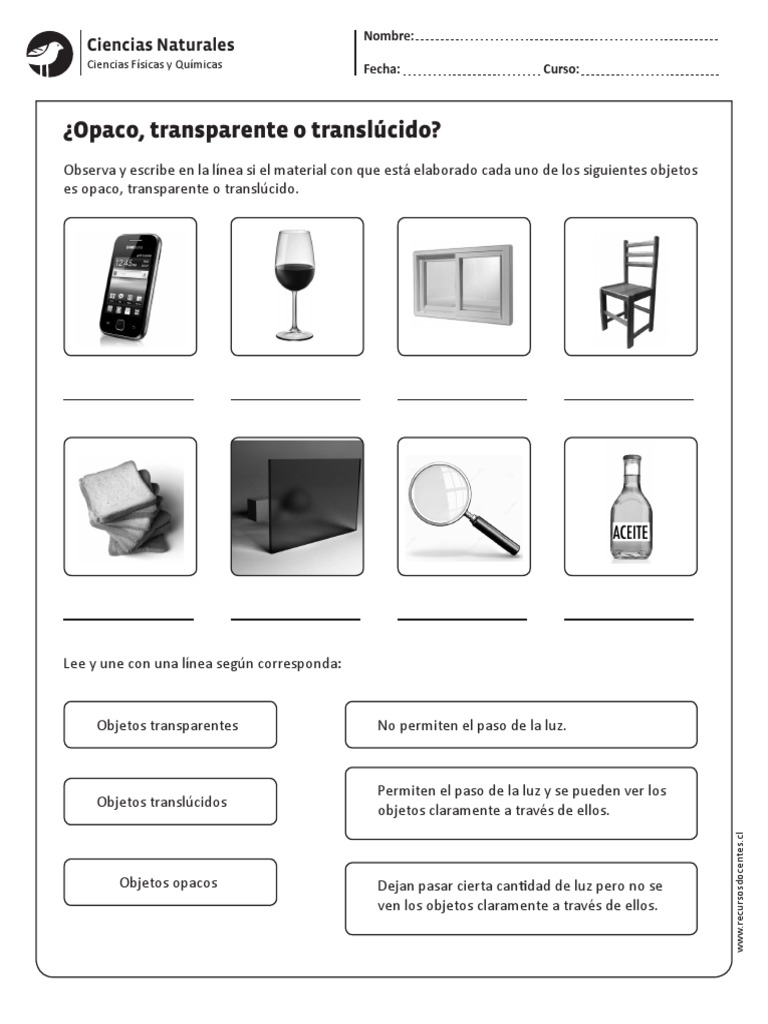 Ciencias Naturales
Ciencias Físicas y Químicas

Nombre:

Fecha: Curso:

¿Opaco, transparente o translúcido?

Observa y escribe en la línea si el material con que está elaborado cada uno de los siguientes objetos es opaco, transparente o translúcido.

ACEITE

Lee y une con una línea según corresponda:

Objetos transparentes

Objetos translúcidos

Objetos opacos

No permiten el paso de la luz.

Permiten el paso de la luz y se pueden ver los objetos claramente a través de ellos.

Dejan pasar cierta cantidad de luz pero no se ven los objetos claramente a través de ellos.

www.recursosdocentes.cl