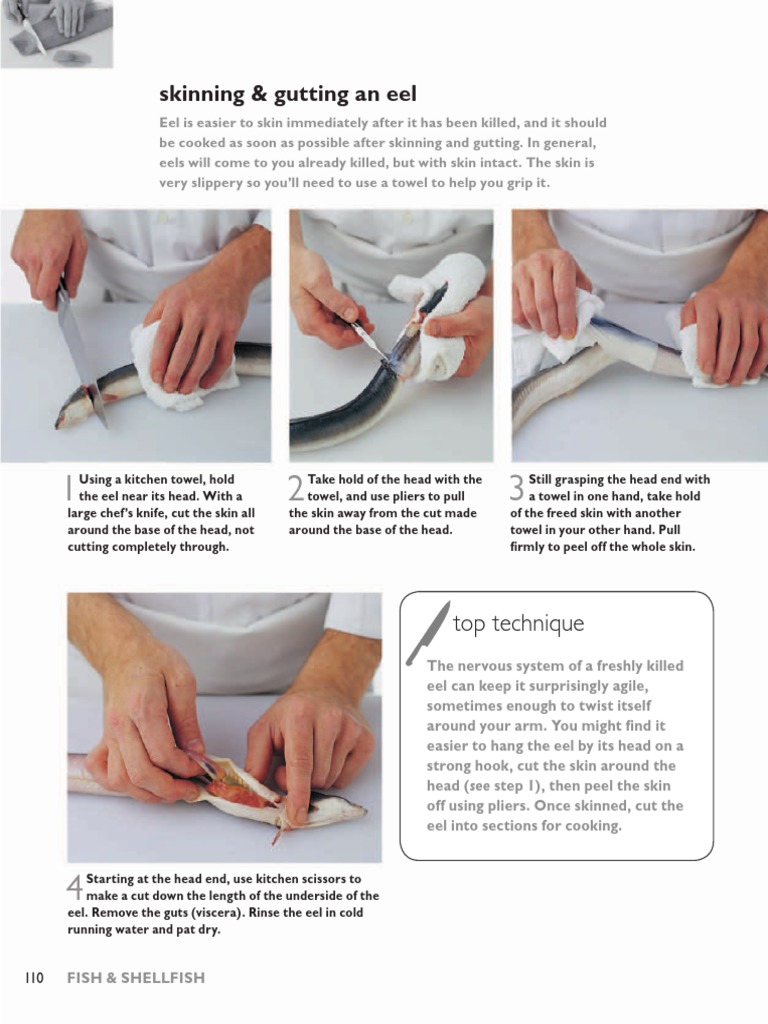 skinning & gutting an eel

Eel is easier to skin immediately after it has been killed, and it should be cooked as soon as possible after skinning and gutting. In general, eels will come to you already killed, but with skin intact. The skin is very slippery so you'll need to use a towel to help you grip it.

1 Using a kitchen towel, hold the eel near its head. With a large chef's knife, cut the skin all around the base of the head, not cutting completely through.

2 Take hold of the head with the towel, and use pliers to pull the skin away from the cut made around the base of the head.

3 Still grasping the head end with a towel in one hand, take hold of the freed skin with another towel in your other hand. Pull firmly to peel off the whole skin.

4 Starting at the head end, use kitchen scissors to make a cut down the length of the underside of the eel. Remove the guts (viscera). Rinse the eel in cold running water and pat dry.

top technique

The nervous system of a freshly killed eel can keep it surprisingly agile, sometimes enough to twist itself around your arm. You might find it easier to hang the eel by its head on a strong hook, cut the skin around the head (see step 1), then peel the skin off using pliers. Once skinned, cut the eel into sections for cooking.

110 FISH & SHELLFISH