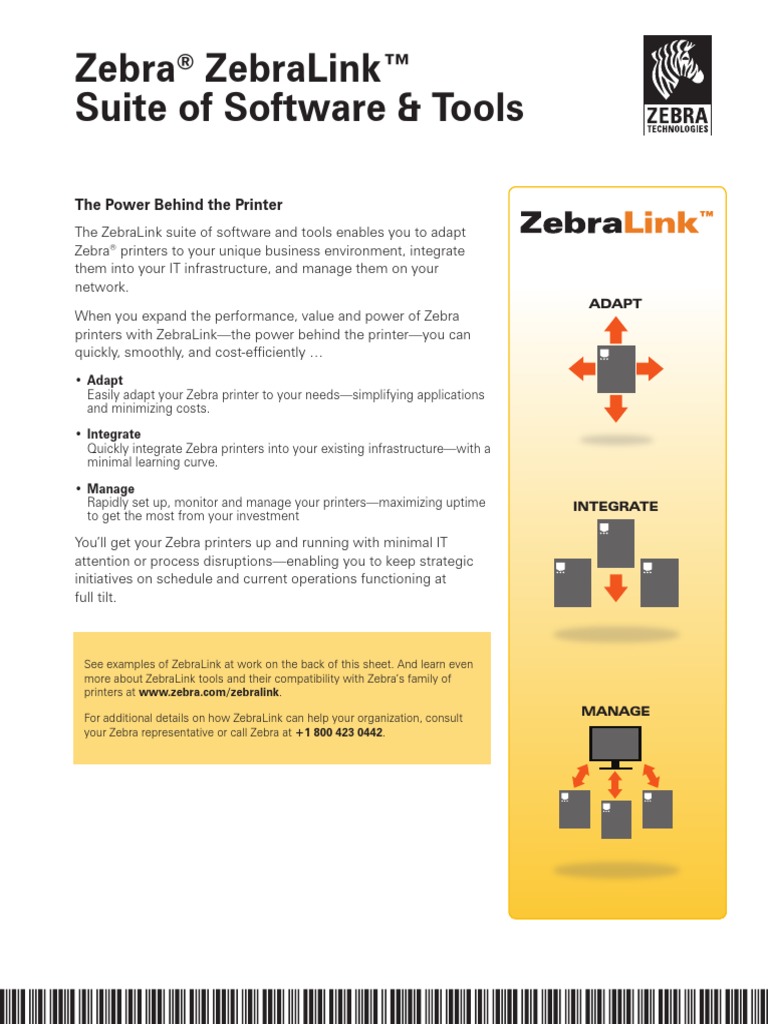 Zebra® ZebraLink™
Suite of Software & Tools

ZEBRA
TECHNOLOGIES

The Power Behind the Printer

The ZebraLink suite of software and tools enables you to adapt Zebra® printers to your unique business environment, integrate them into your IT infrastructure, and manage them on your network.

When you expand the performance, value and power of Zebra printers with ZebraLink—the power behind the printer—you can quickly, smoothly, and cost-efficiently …

• Adapt
Easily adapt your Zebra printer to your needs—simplifying applications and minimizing costs.

• Integrate
Quickly integrate Zebra printers into your existing infrastructure—with a minimal learning curve.

• Manage
Rapidly set up, monitor and manage your printers—maximizing uptime to get the most from your investment

You'll get your Zebra printers up and running with minimal IT attention or process disruptions—enabling you to keep strategic initiatives on schedule and current operations functioning at full tilt.

See examples of ZebraLink at work on the back of this sheet. And learn even more about ZebraLink tools and their compatibility with Zebra's family of printers at www.zebra.com/zebralink.

For additional details on how ZebraLink can help your organization, consult your Zebra representative or call Zebra at +1 800 423 0442.

ZebraLink™

ADAPT

INTEGRATE

MANAGE