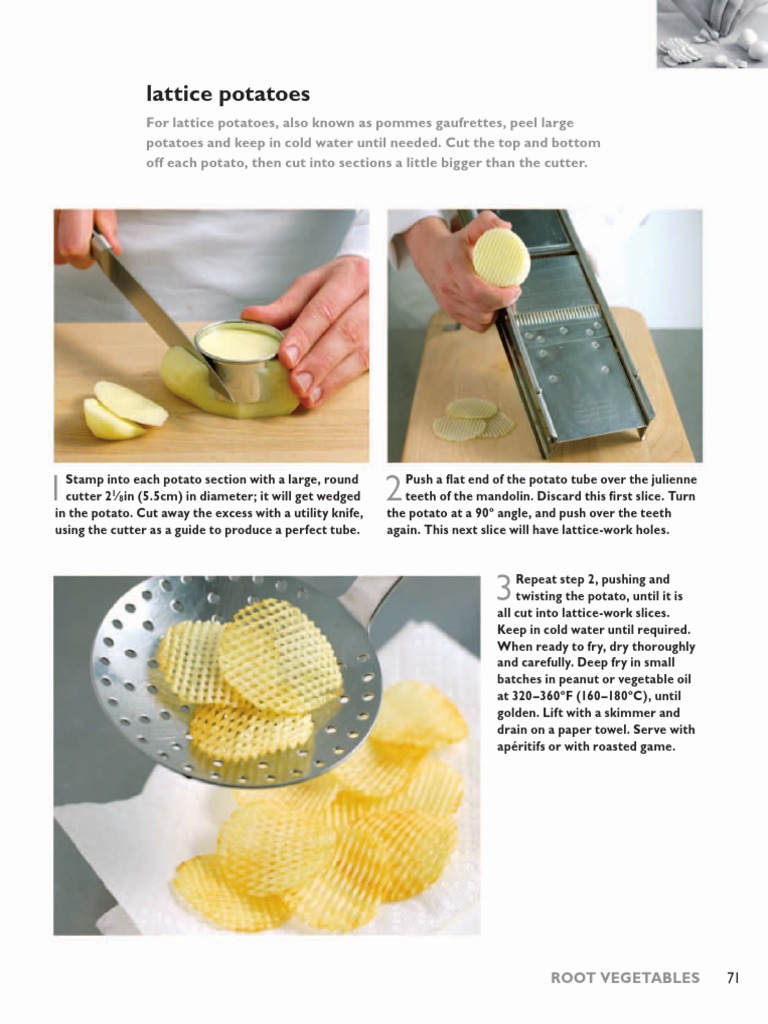 lattice potatoes

For lattice potatoes, also known as pommes gaufrettes, peel large potatoes and keep in cold water until needed. Cut the top and bottom off each potato, then cut into sections a little bigger than the cutter.

1 Stamp into each potato section with a large, round cutter 2⅛in (5.5cm) in diameter; it will get wedged in the potato. Cut away the excess with a utility knife, using the cutter as a guide to produce a perfect tube.

2 Push a flat end of the potato tube over the julienne teeth of the mandolin. Discard this first slice. Turn the potato at a 90° angle, and push over the teeth again. This next slice will have lattice-work holes.

3 Repeat step 2, pushing and twisting the potato, until it is all cut into lattice-work slices. Keep in cold water until required. When ready to fry, dry thoroughly and carefully. Deep fry in small batches in peanut or vegetable oil at 320–360°F (160–180°C), until golden. Lift with a skimmer and drain on a paper towel. Serve with apéritifs or with roasted game.

ROOT VEGETABLES 71