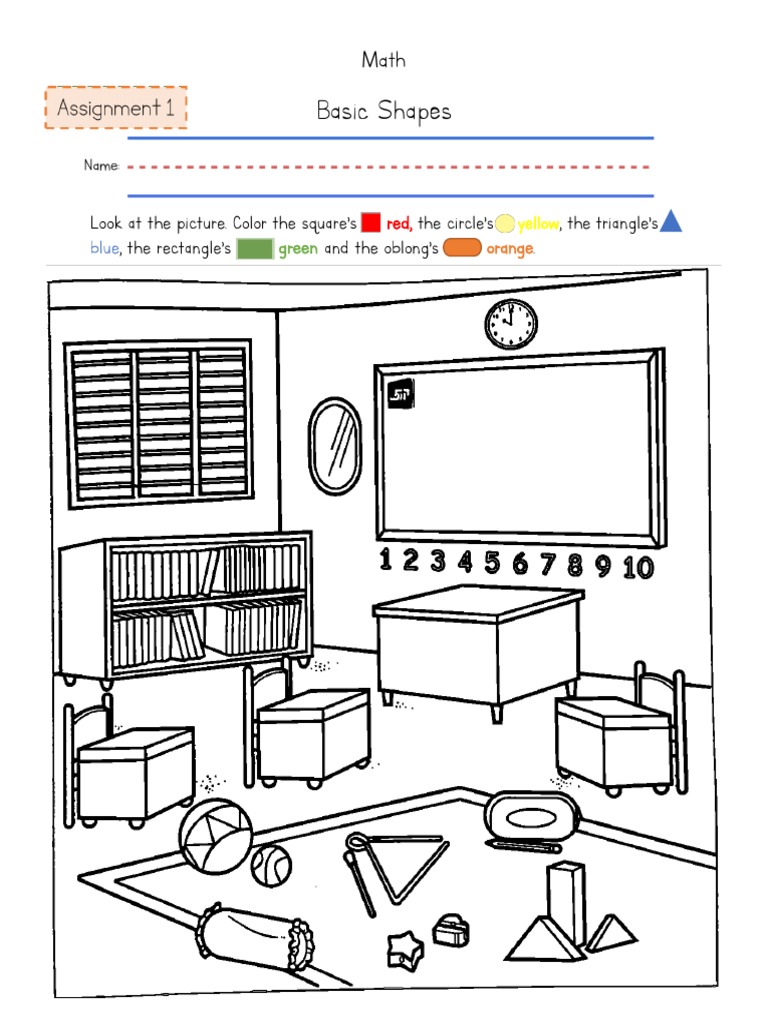 Math

Assignment 1

Basic Shapes

Name:

Look at the picture. Color the square's red, the circle's yellow, the triangle's blue, the rectangle's green and the oblong's orange.

1 2 3 4 5 6 7 8 9 10