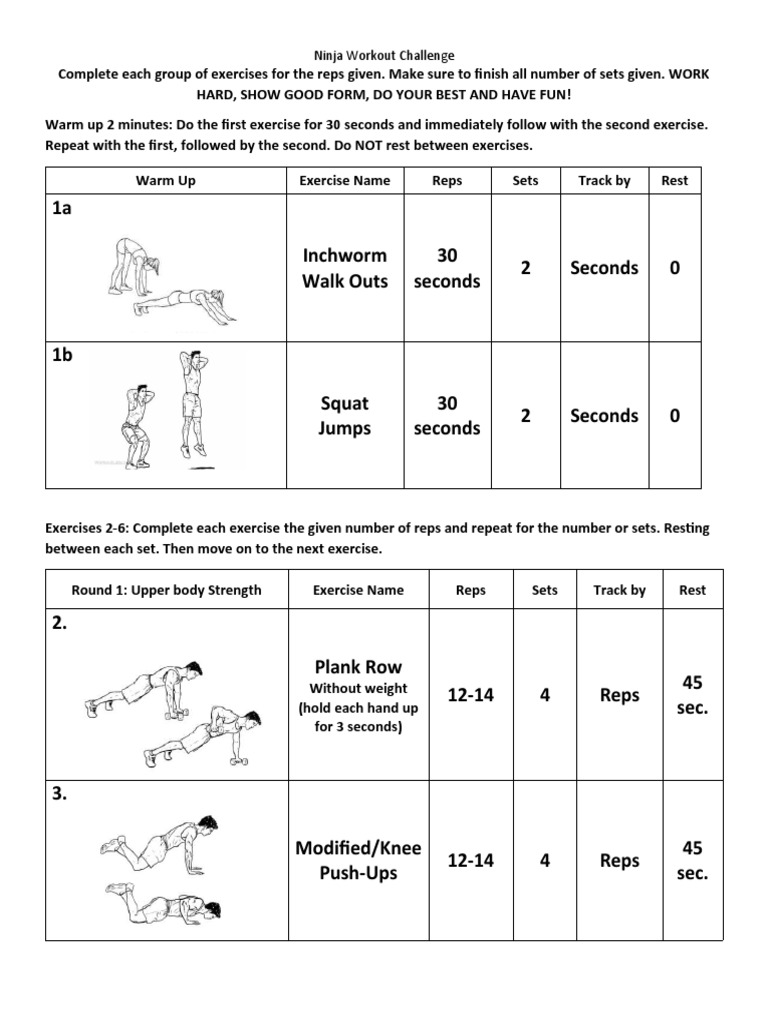 Ninja Workout Challenge

Complete each group of exercises for the reps given. Make sure to finish all number of sets given. WORK HARD, SHOW GOOD FORM, DO YOUR BEST AND HAVE FUN!

Warm up 2 minutes: Do the first exercise for 30 seconds and immediately follow with the second exercise. Repeat with the first, followed by the second. Do NOT rest between exercises.

| Warm Up | Exercise Name | Reps | Sets | Track by | Rest |
|---|---|---|---|---|---|
| 1a | Inchworm Walk Outs | 30 seconds | 2 | Seconds | 0 |
| 1b | Squat Jumps | 30 seconds | 2 | Seconds | 0 |

Exercises 2-6: Complete each exercise the given number of reps and repeat for the number or sets. Resting between each set. Then move on to the next exercise.

| Round 1: Upper body Strength | Exercise Name | Reps | Sets | Track by | Rest |
|---|---|---|---|---|---|
| 2. | Plank Row Without weight (hold each hand up for 3 seconds) | 12-14 | 4 | Reps | 45 sec. |
| 3. | Modified/Knee Push-Ups | 12-14 | 4 | Reps | 45 sec. |