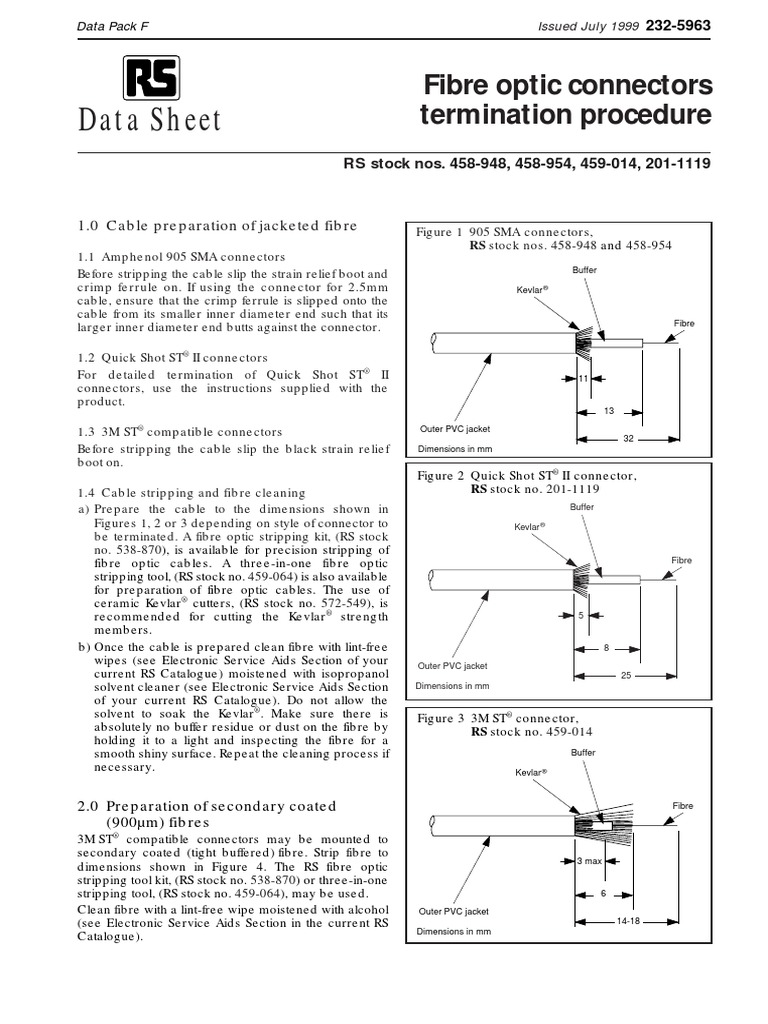 Data Pack F

Issued July 1999 232-5963

RS

Data Sheet

Fibre optic connectors termination procedure

RS stock nos. 458-948, 458-954, 459-014, 201-1119

1.0 Cable preparation of jacketed fibre

1.1 Amphenol 905 SMA connectors
Before stripping the cable slip the strain relief boot and crimp ferrule on. If using the connector for 2.5mm cable, ensure that the crimp ferrule is slipped onto the cable from its smaller inner diameter end such that its larger inner diameter end butts against the connector.

1.2 Quick Shot ST® II connectors
For detailed termination of Quick Shot ST® II connectors, use the instructions supplied with the product.

1.3 3M ST® compatible connectors
Before stripping the cable slip the black strain relief boot on.

1.4 Cable stripping and fibre cleaning
a) Prepare the cable to the dimensions shown in Figures 1, 2 or 3 depending on style of connector to be terminated. A fibre optic stripping kit, (RS stock no. 538-870), is available for precision stripping of fibre optic cables. A three-in-one fibre optic stripping tool, (RS stock no. 459-064) is also available for preparation of fibre optic cables. The use of ceramic Kevlar® cutters, (RS stock no. 572-549), is recommended for cutting the Kevlar® strength members.
b) Once the cable is prepared clean fibre with lint-free wipes (see Electronic Service Aids Section of your current RS Catalogue) moistened with isopropanol solvent cleaner (see Electronic Service Aids Section of your current RS Catalogue). Do not allow the solvent to soak the Kevlar®. Make sure there is absolutely no buffer residue or dust on the fibre by holding it to a light and inspecting the fibre for a smooth shiny surface. Repeat the cleaning process if necessary.

2.0 Preparation of secondary coated (900µm) fibres
3M ST® compatible connectors may be mounted to secondary coated (tight buffered) fibre. Strip fibre to dimensions shown in Figure 4. The RS fibre optic stripping tool kit, (RS stock no. 538-870) or three-in-one stripping tool, (RS stock no. 459-064), may be used.
Clean fibre with a lint-free wipe moistened with alcohol (see Electronic Service Aids Section in the current RS Catalogue).

Figure 1 905 SMA connectors, RS stock nos. 458-948 and 458-954
Buffer
Kevlar®
Fibre
11
13
32
Outer PVC jacket
Dimensions in mm

Figure 2 Quick Shot ST® II connector, RS stock no. 201-1119
Buffer
Kevlar®
Fibre
5
8
25
Outer PVC jacket
Dimensions in mm

Figure 3 3M ST® connector, RS stock no. 459-014
Buffer
Kevlar®
Fibre
3 max
6
14-18
Outer PVC jacket
Dimensions in mm