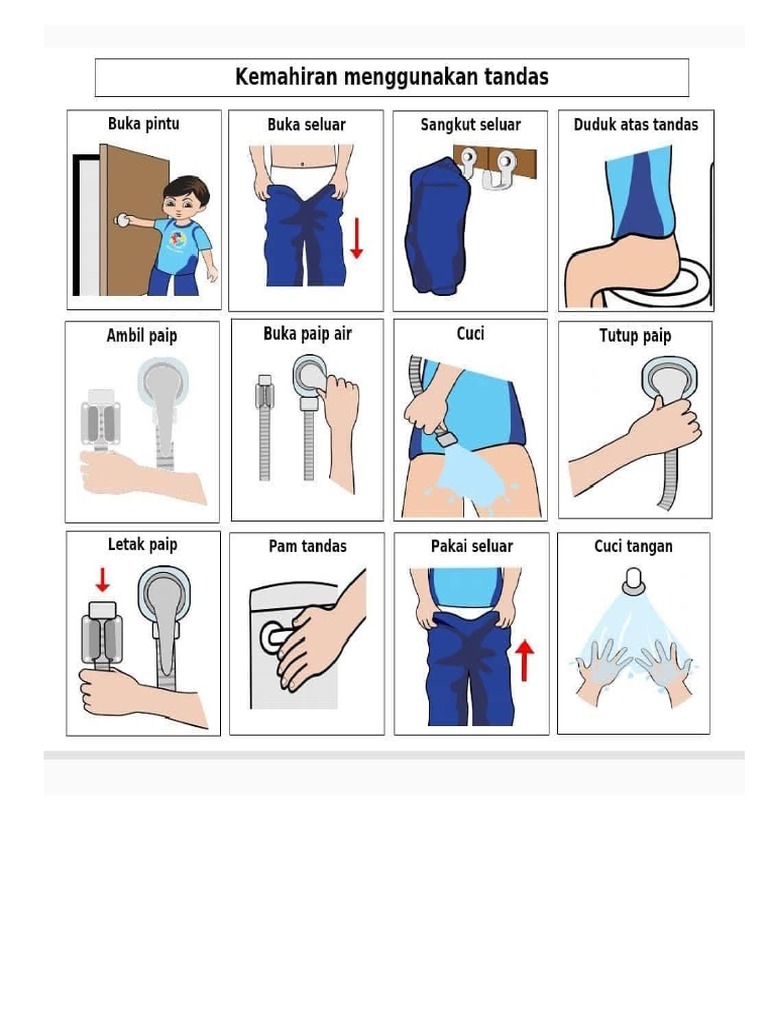 Kemahiran menggunakan tandas

Buka pintu

Buka seluar

Sangkut seluar

Duduk atas tandas

Ambil paip

Buka paip air

Cuci

Tutup paip

Letak paip

Pam tandas

Pakai seluar

Cuci tangan