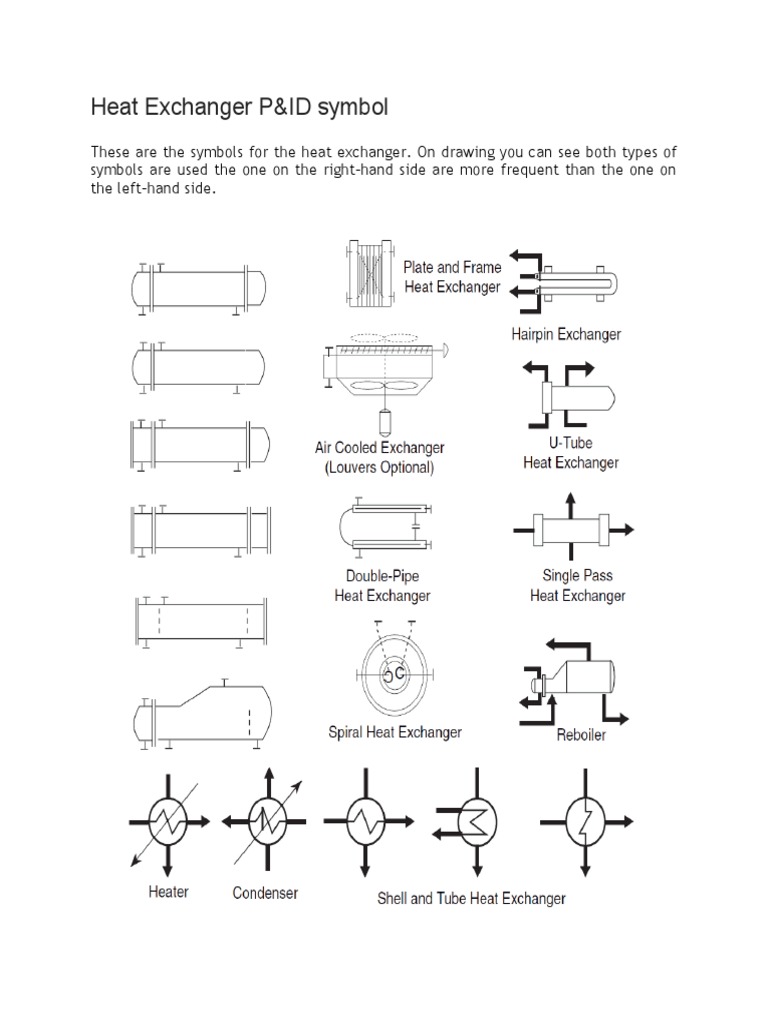 Heat Exchanger P&ID symbol

These are the symbols for the heat exchanger. On drawing you can see both types of symbols are used the one on the right-hand side are more frequent than the one on the left-hand side.

Plate and Frame Heat Exchanger

Hairpin Exchanger

Air Cooled Exchanger (Louvers Optional)

U-Tube Heat Exchanger

Double-Pipe Heat Exchanger

Single Pass Heat Exchanger

Spiral Heat Exchanger

Reboiler

Heater

Condenser

Shell and Tube Heat Exchanger