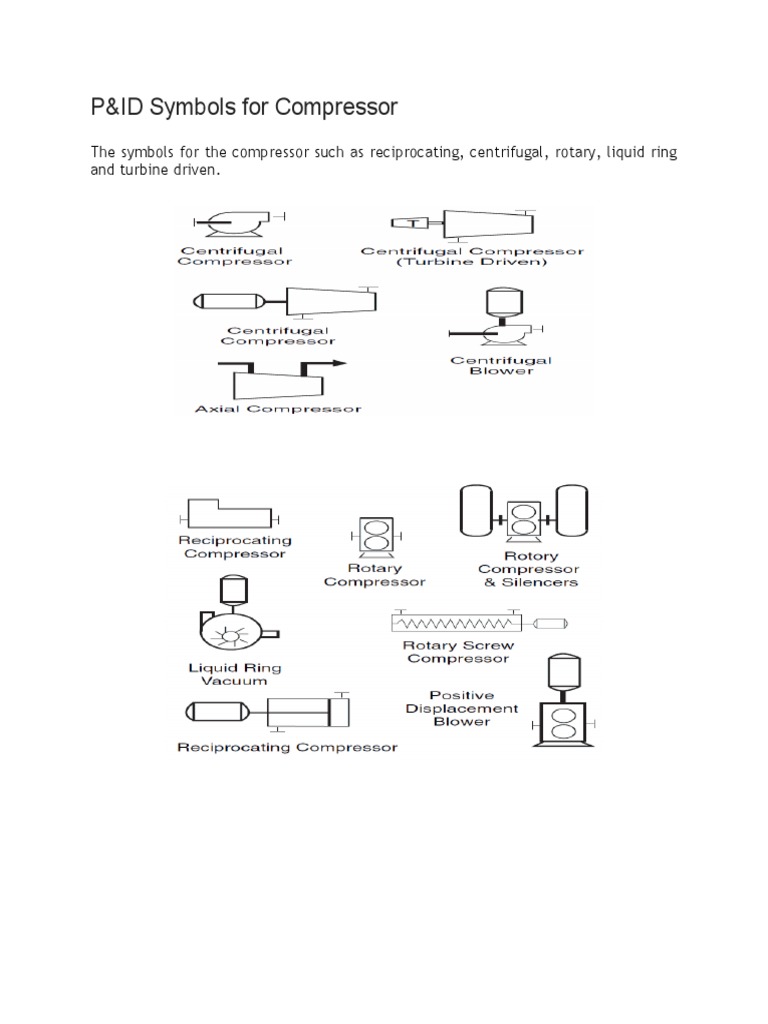 P&ID Symbols for Compressor

The symbols for the compressor such as reciprocating, centrifugal, rotary, liquid ring and turbine driven.

Centrifugal Compressor

Centrifugal Compressor (Turbine Driven)

Centrifugal Compressor

Centrifugal Blower

Axial Compressor

Reciprocating Compressor

Rotary Compressor

Rotory Compressor & Silencers

Liquid Ring Vacuum

Rotary Screw Compressor

Positive Displacement Blower

Reciprocating Compressor