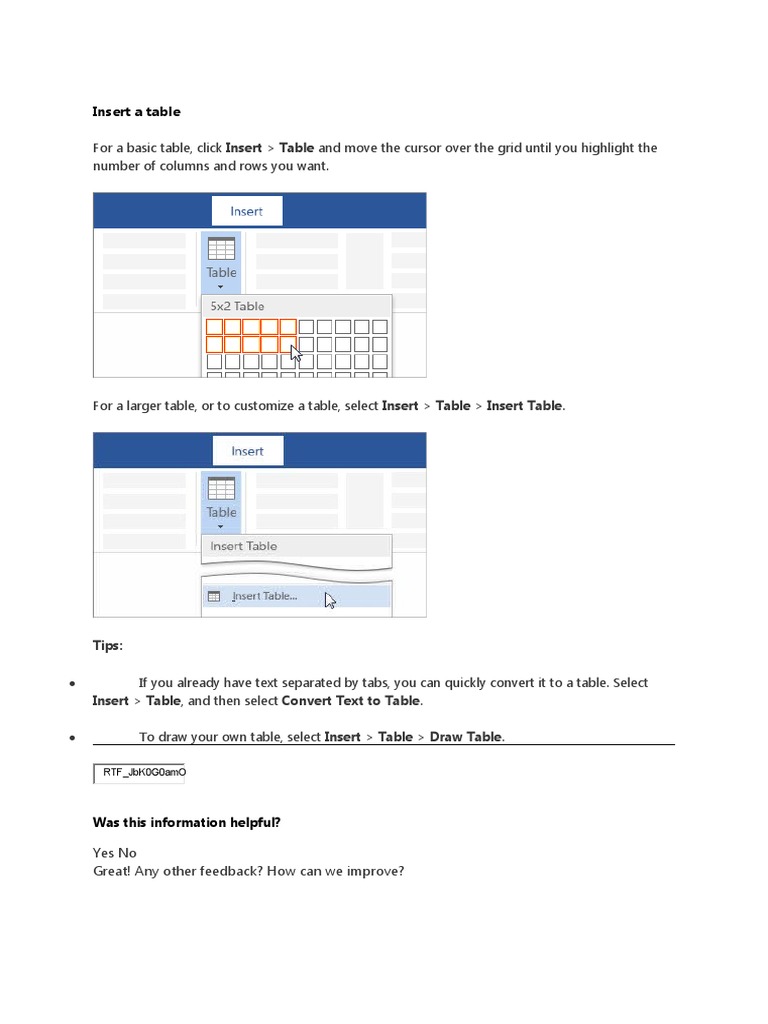 Insert a table

For a basic table, click Insert > Table and move the cursor over the grid until you highlight the number of columns and rows you want.

Insert

Table

5x2 Table

For a larger table, or to customize a table, select Insert > Table > Insert Table.

Insert

Table

Insert Table

Insert Table...

Tips:

• If you already have text separated by tabs, you can quickly convert it to a table. Select Insert > Table, and then select Convert Text to Table.

• To draw your own table, select Insert > Table > Draw Table.

RTF_JbK0G0amO

Was this information helpful?

Yes No
Great! Any other feedback? How can we improve?