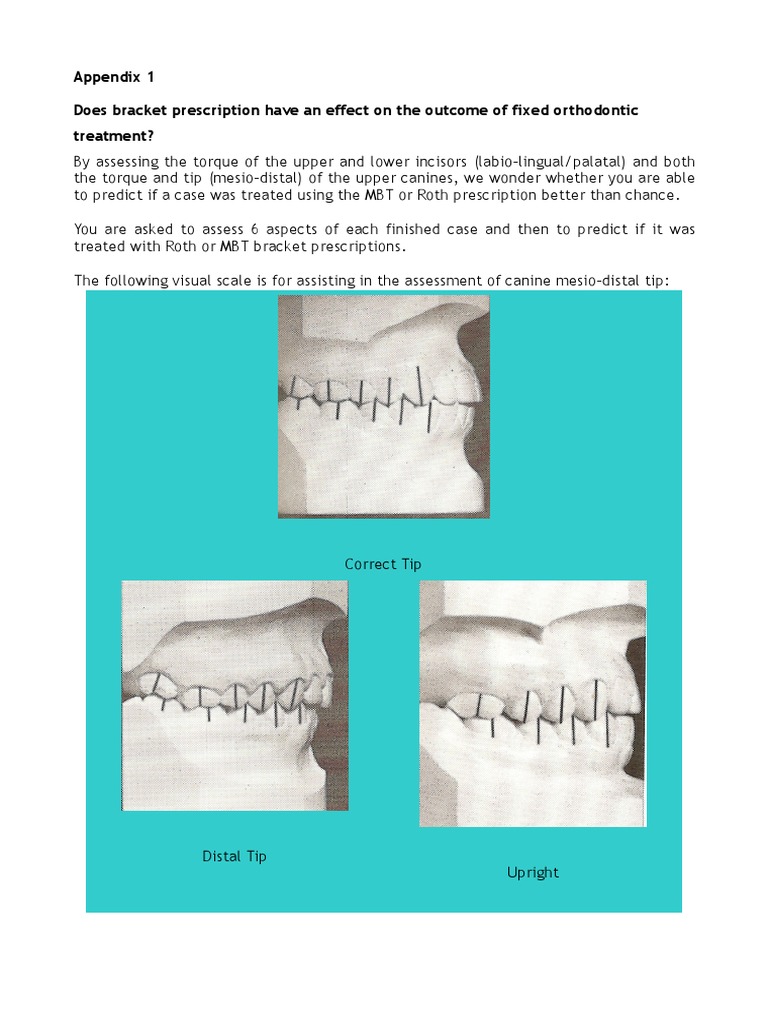 Appendix 1

Does bracket prescription have an effect on the outcome of fixed orthodontic treatment?

By assessing the torque of the upper and lower incisors (labio-lingual/palatal) and both the torque and tip (mesio-distal) of the upper canines, we wonder whether you are able to predict if a case was treated using the MBT or Roth prescription better than chance.

You are asked to assess 6 aspects of each finished case and then to predict if it was treated with Roth or MBT bracket prescriptions.

The following visual scale is for assisting in the assessment of canine mesio-distal tip:

Correct Tip

Distal Tip

Upright