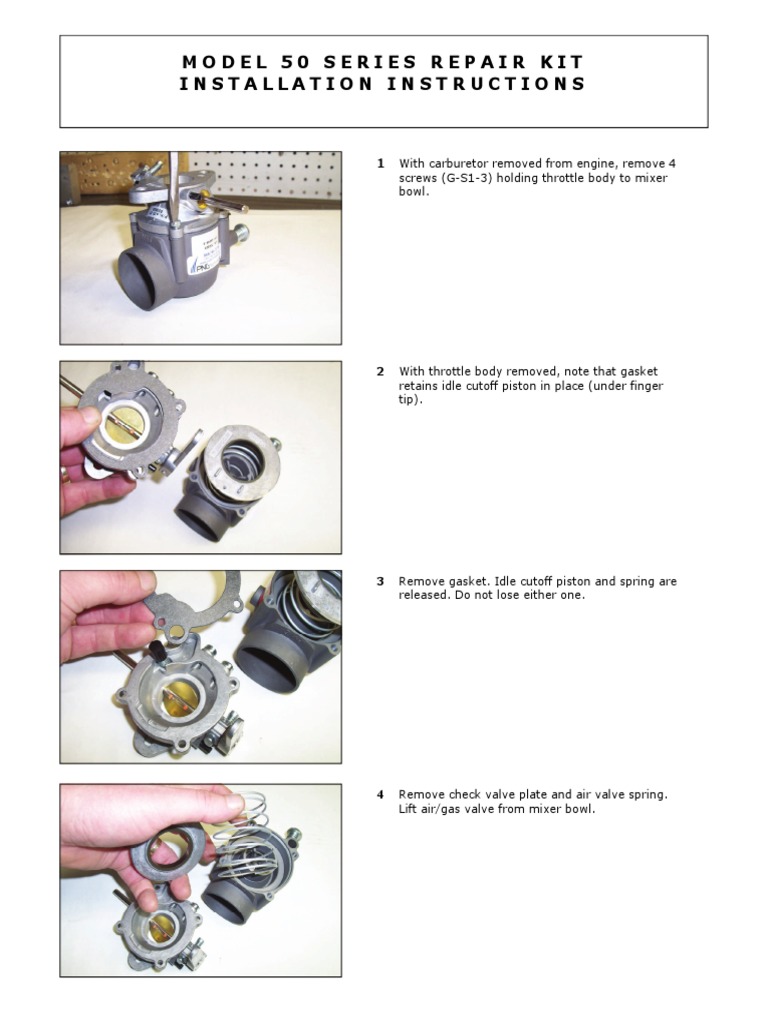 MODEL 50 SERIES REPAIR KIT
INSTALLATION INSTRUCTIONS

1 With carburetor removed from engine, remove 4 screws (G-S1-3) holding throttle body to mixer bowl.

2 With throttle body removed, note that gasket retains idle cutoff piston in place (under finger tip).

3 Remove gasket. Idle cutoff piston and spring are released. Do not lose either one.

4 Remove check valve plate and air valve spring. Lift air/gas valve from mixer bowl.