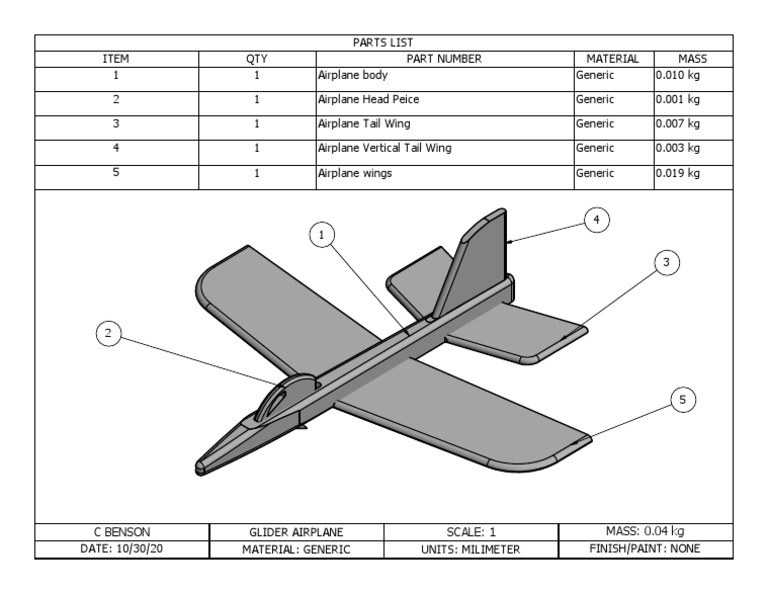 PARTS LIST

| ITEM | QTY | PART NUMBER | MATERIAL | MASS |
|---|---|---|---|---|
| 1 | 1 | Airplane body | Generic | 0.010 kg |
| 2 | 1 | Airplane Head Peice | Generic | 0.001 kg |
| 3 | 1 | Airplane Tail Wing | Generic | 0.007 kg |
| 4 | 1 | Airplane Vertical Tail Wing | Generic | 0.003 kg |
| 5 | 1 | Airplane wings | Generic | 0.019 kg |

1
4
3
2
5

| C BENSON | GLIDER AIRPLANE | SCALE: 1 | MASS: 0.04 kg |
|---|---|---|---|
| DATE: 10/30/20 | MATERIAL: GENERIC | UNITS: MILIMETER | FINISH/PAINT: NONE |