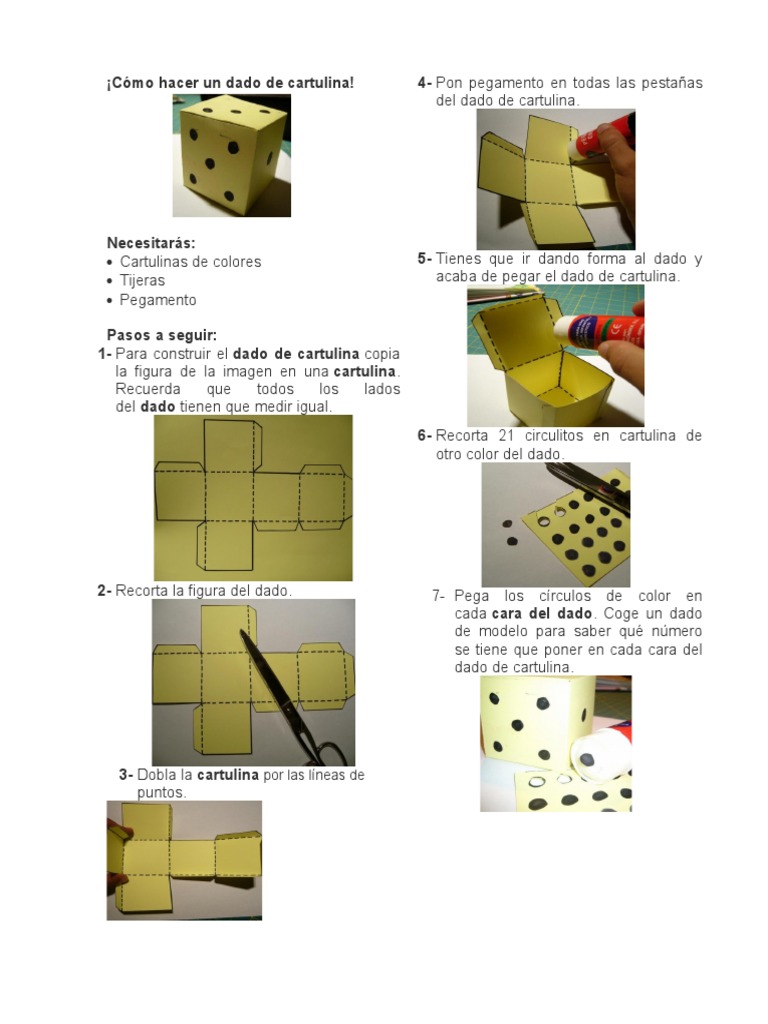 ¡Cómo hacer un dado de cartulina!

Necesitarás:
• Cartulinas de colores
• Tijeras
• Pegamento

Pasos a seguir:
1- Para construir el dado de cartulina copia la figura de la imagen en una cartulina. Recuerda que todos los lados del dado tienen que medir igual.

2- Recorta la figura del dado.

3- Dobla la cartulina por las líneas de puntos.

4- Pon pegamento en todas las pestañas del dado de cartulina.

5- Tienes que ir dando forma al dado y acaba de pegar el dado de cartulina.

6- Recorta 21 circulitos en cartulina de otro color del dado.

7- Pega los círculos de color en cada cara del dado. Coge un dado de modelo para saber qué número se tiene que poner en cada cara del dado de cartulina.