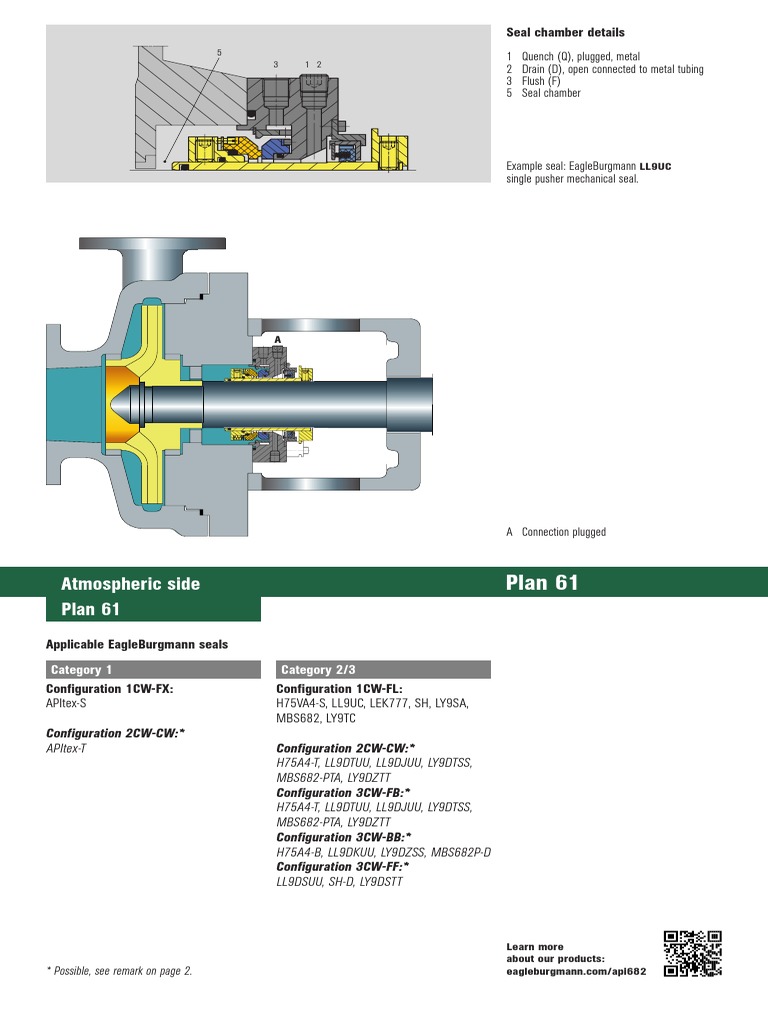 5
3
1 2

Seal chamber details

1 Quench (Q), plugged, metal
2 Drain (D), open connected to metal tubing
3 Flush (F)
5 Seal chamber

Example seal: EagleBurgmann LL9UC single pusher mechanical seal.

A

A Connection plugged

Atmospheric side

Plan 61

Plan 61

Applicable EagleBurgmann seals

Category 1

Configuration 1CW-FX:
APItex-S

Configuration 2CW-CW:*
APItex-T

Category 2/3

Configuration 1CW-FL:
H75VA4-S, LL9UC, LEK777, SH, LY9SA, MBS682, LY9TC

Configuration 2CW-CW:*
H75A4-T, LL9DTUU, LL9DJUU, LY9DTSS, MBS682-PTA, LY9DZTT
Configuration 3CW-FB:*
H75A4-T, LL9DTUU, LL9DJUU, LY9DTSS, MBS682-PTA, LY9DZTT
Configuration 3CW-BB:*
H75A4-B, LL9DKUU, LY9DZSS, MBS682P-D
Configuration 3CW-FF:*
LL9DSUU, SH-D, LY9DSTT

* Possible, see remark on page 2.

Learn more about our products:
eagleburgmann.com/api682