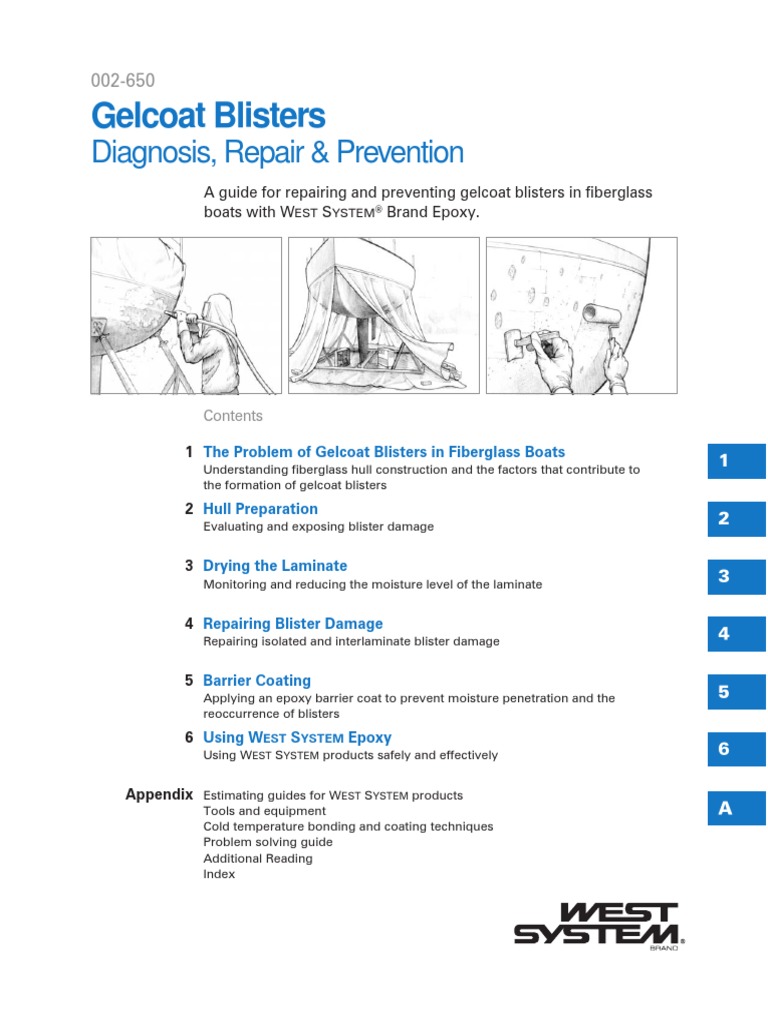 002-650

Gelcoat Blisters
Diagnosis, Repair & Prevention

A guide for repairing and preventing gelcoat blisters in fiberglass boats with WEST SYSTEM® Brand Epoxy.

Contents

1 The Problem of Gelcoat Blisters in Fiberglass Boats
Understanding fiberglass hull construction and the factors that contribute to the formation of gelcoat blisters

2 Hull Preparation
Evaluating and exposing blister damage

3 Drying the Laminate
Monitoring and reducing the moisture level of the laminate

4 Repairing Blister Damage
Repairing isolated and interlaminate blister damage

5 Barrier Coating
Applying an epoxy barrier coat to prevent moisture penetration and the reoccurrence of blisters

6 Using WEST SYSTEM Epoxy
Using WEST SYSTEM products safely and effectively

Appendix Estimating guides for WEST SYSTEM products
Tools and equipment
Cold temperature bonding and coating techniques
Problem solving guide
Additional Reading
Index

1
2
3
4
5
6
A

WEST SYSTEM® BRAND