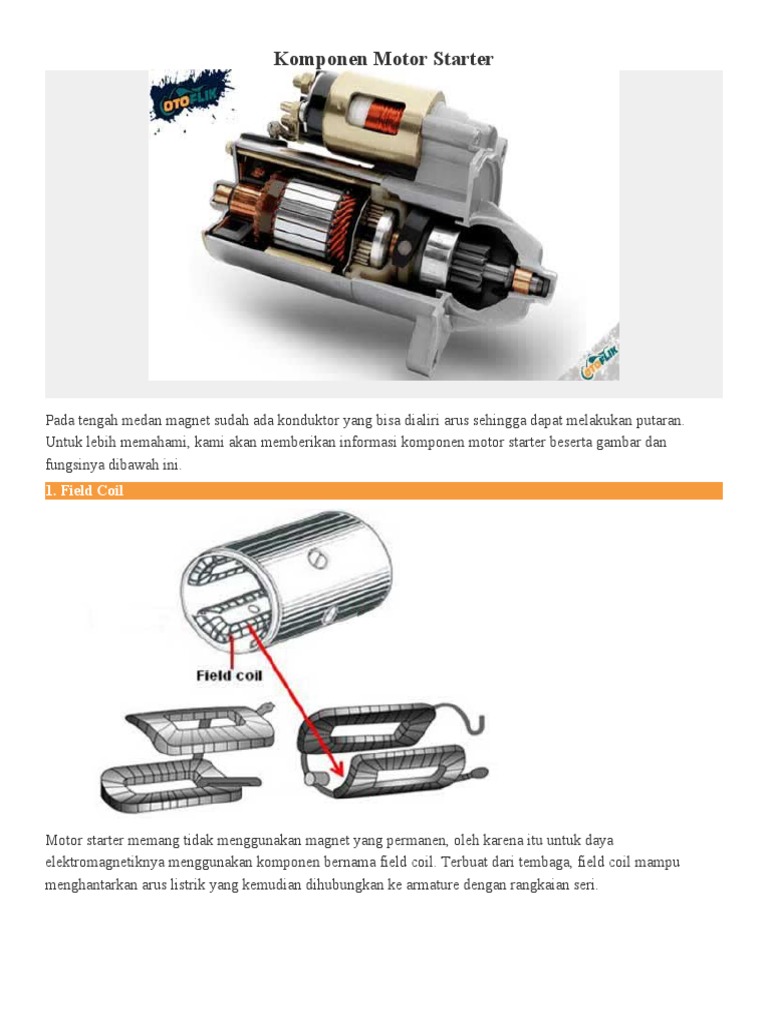 Komponen Motor Starter

OTOFLIK

OTOFLIK

Pada tengah medan magnet sudah ada konduktor yang bisa dialiri arus sehingga dapat melakukan putaran. Untuk lebih memahami, kami akan memberikan informasi komponen motor starter beserta gambar dan fungsinya dibawah ini.

1. Field Coil

Field coil

Motor starter memang tidak menggunakan magnet yang permanen, oleh karena itu untuk daya elektromagnetiknya menggunakan komponen bernama field coil. Terbuat dari tembaga, field coil mampu menghantarkan arus listrik yang kemudian dihubungkan ke armature dengan rangkaian seri.