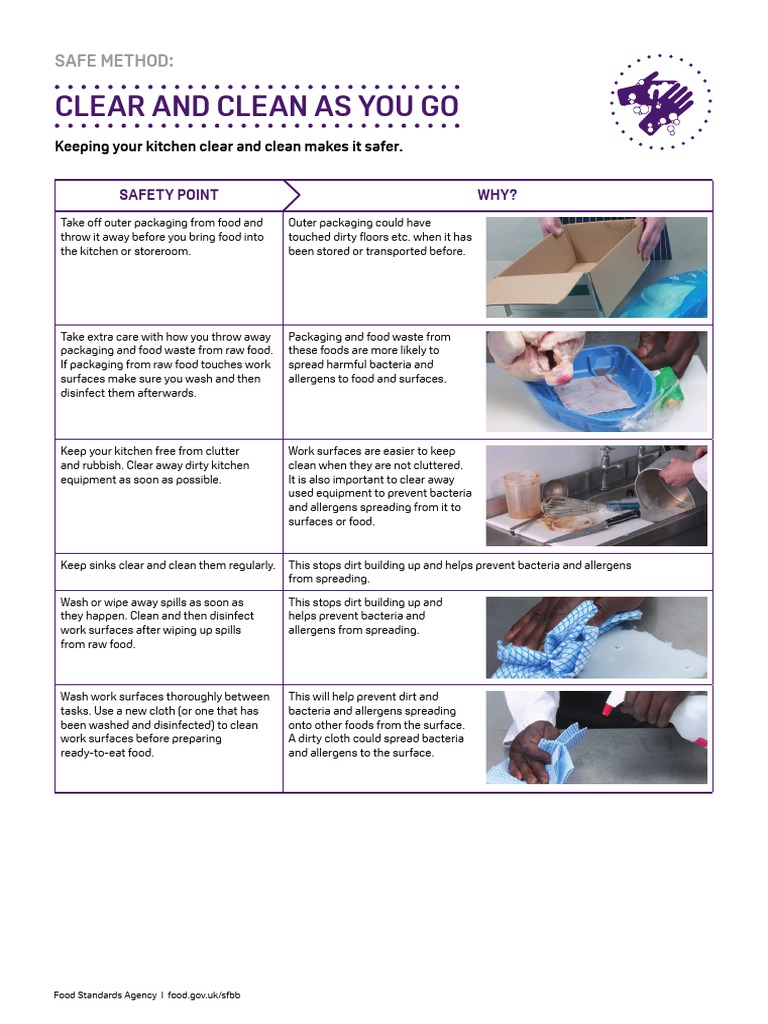 SAFE METHOD:

CLEAR AND CLEAN AS YOU GO

Keeping your kitchen clear and clean makes it safer.

| SAFETY POINT | WHY? |
|---|---|
| Take off outer packaging from food and throw it away before you bring food into the kitchen or storeroom. | Outer packaging could have touched dirty floors etc. when it has been stored or transported before. |
| Take extra care with how you throw away packaging and food waste from raw food. If packaging from raw food touches work surfaces make sure you wash and then disinfect them afterwards. | Packaging and food waste from these foods are more likely to spread harmful bacteria and allergens to food and surfaces. |
| Keep your kitchen free from clutter and rubbish. Clear away dirty kitchen equipment as soon as possible. | Work surfaces are easier to keep clean when they are not cluttered. It is also important to clear away used equipment to prevent bacteria and allergens spreading from it to surfaces or food. |
| Keep sinks clear and clean them regularly. | This stops dirt building up and helps prevent bacteria and allergens from spreading. |
| Wash or wipe away spills as soon as they happen. Clean and then disinfect work surfaces after wiping up spills from raw food. | This stops dirt building up and helps prevent bacteria and allergens from spreading. |
| Wash work surfaces thoroughly between tasks. Use a new cloth (or one that has been washed and disinfected) to clean work surfaces before preparing ready-to-eat food. | This will help prevent dirt and bacteria and allergens spreading onto other foods from the surface. A dirty cloth could spread bacteria and allergens to the surface. |

Food Standards Agency | food.gov.uk/sfbb