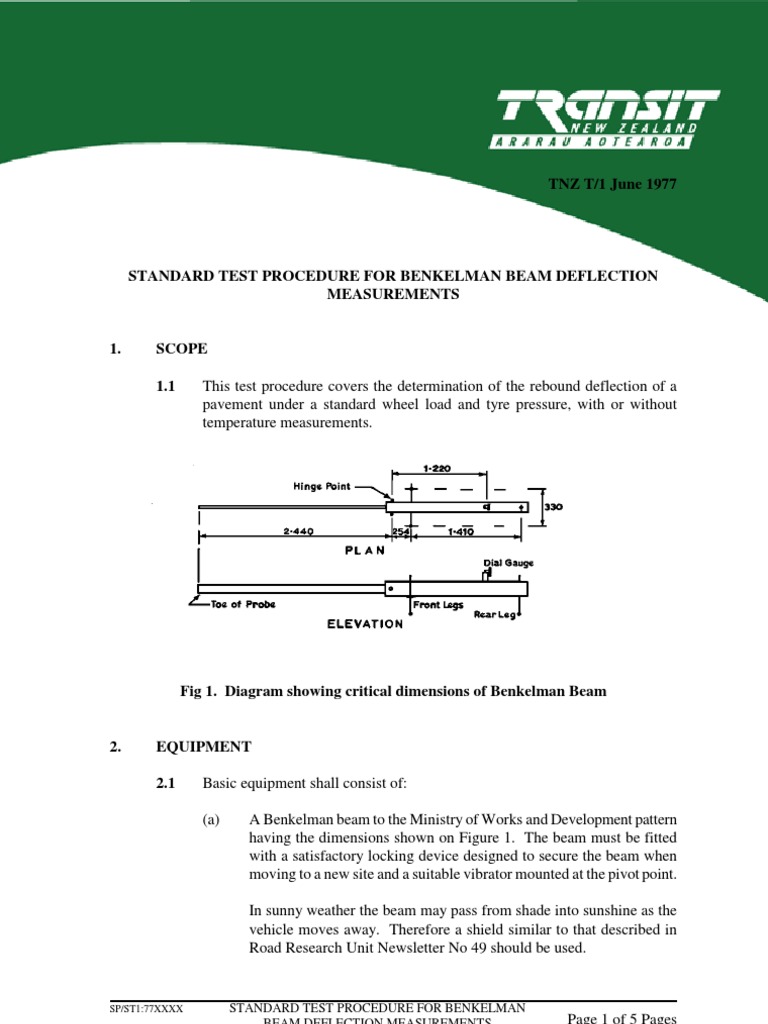 TRANSIT
NEW ZEALAND
ARARAU AOTEAROA

TNZ T/1 June 1977

STANDARD TEST PROCEDURE FOR BENKELMAN BEAM DEFLECTION MEASUREMENTS

1. SCOPE

1.1 This test procedure covers the determination of the rebound deflection of a pavement under a standard wheel load and tyre pressure, with or without temperature measurements.

Hinge Point
1·220
330
2·440
254
1·410
PLAN
Dial Gauge
Toe of Probe
Front Legs
Rear Leg
ELEVATION

Fig 1. Diagram showing critical dimensions of Benkelman Beam

2. EQUIPMENT

2.1 Basic equipment shall consist of:

(a) A Benkelman beam to the Ministry of Works and Development pattern having the dimensions shown on Figure 1. The beam must be fitted with a satisfactory locking device designed to secure the beam when moving to a new site and a suitable vibrator mounted at the pivot point.

In sunny weather the beam may pass from shade into sunshine as the vehicle moves away. Therefore a shield similar to that described in Road Research Unit Newsletter No 49 should be used.

SP/ST1:77XXXX STANDARD TEST PROCEDURE FOR BENKELMAN BEAM DEFLECTION MEASUREMENTS Page 1 of 5 Pages